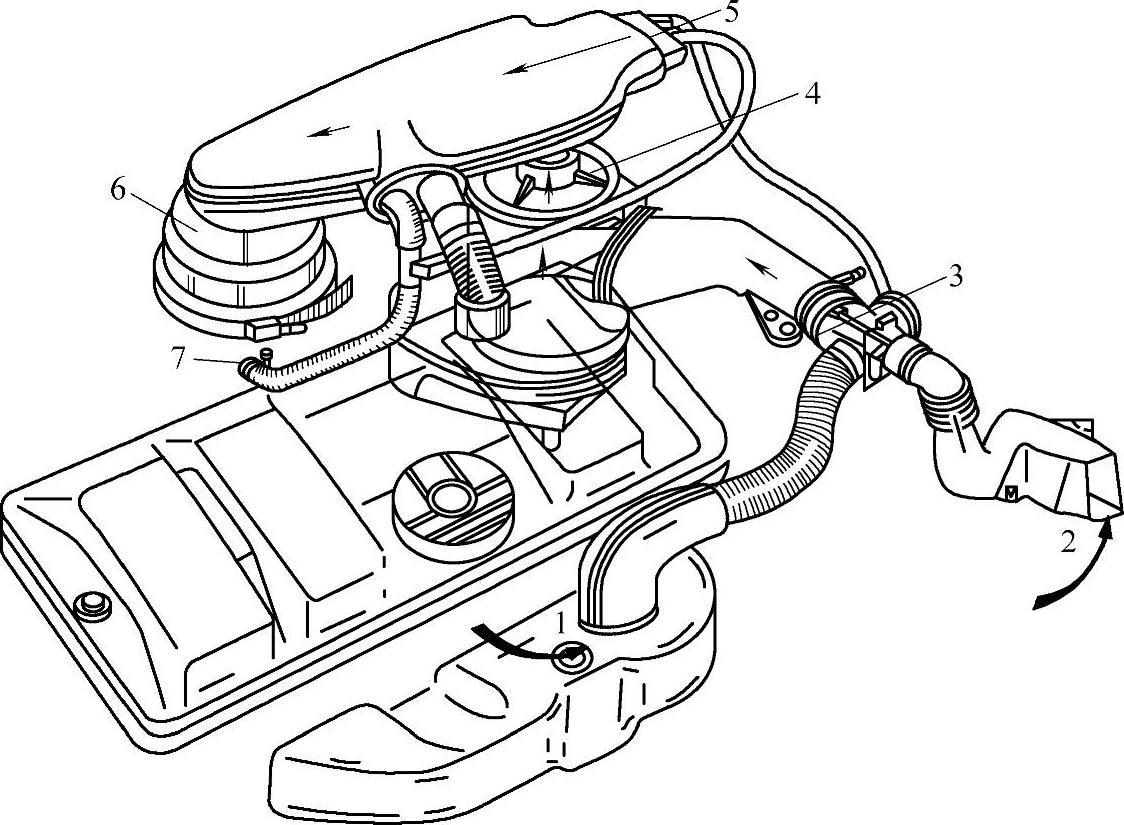 5
4
6
3
7
2
1