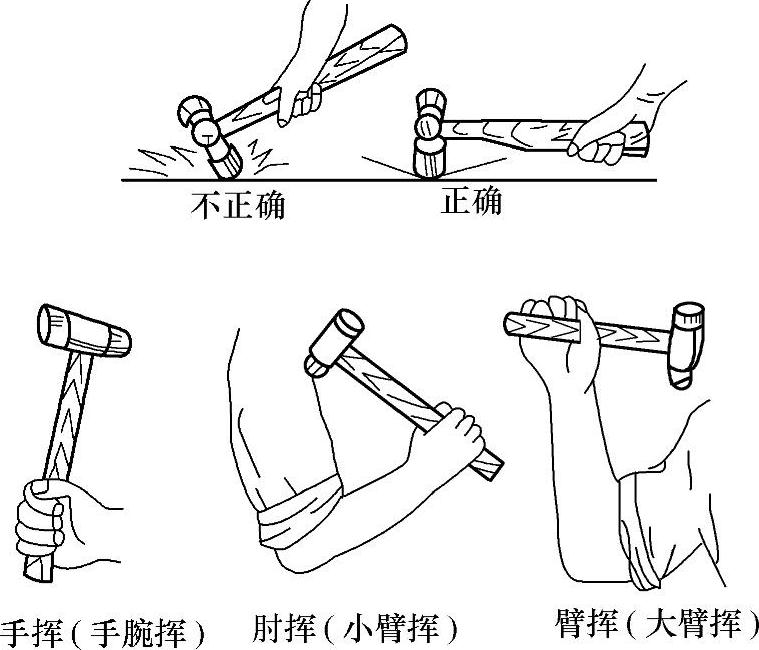 不正确

正确

手挥(手腕挥)

肘挥(小臂挥)

臂挥(大臂挥)