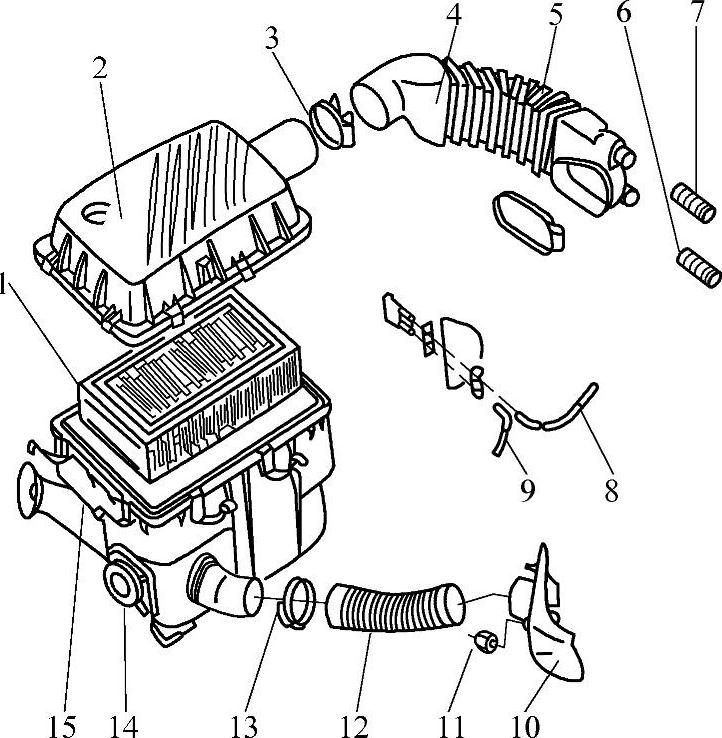 2
3
4
5
6
7
1
9
8
15
14
13
12
11
10