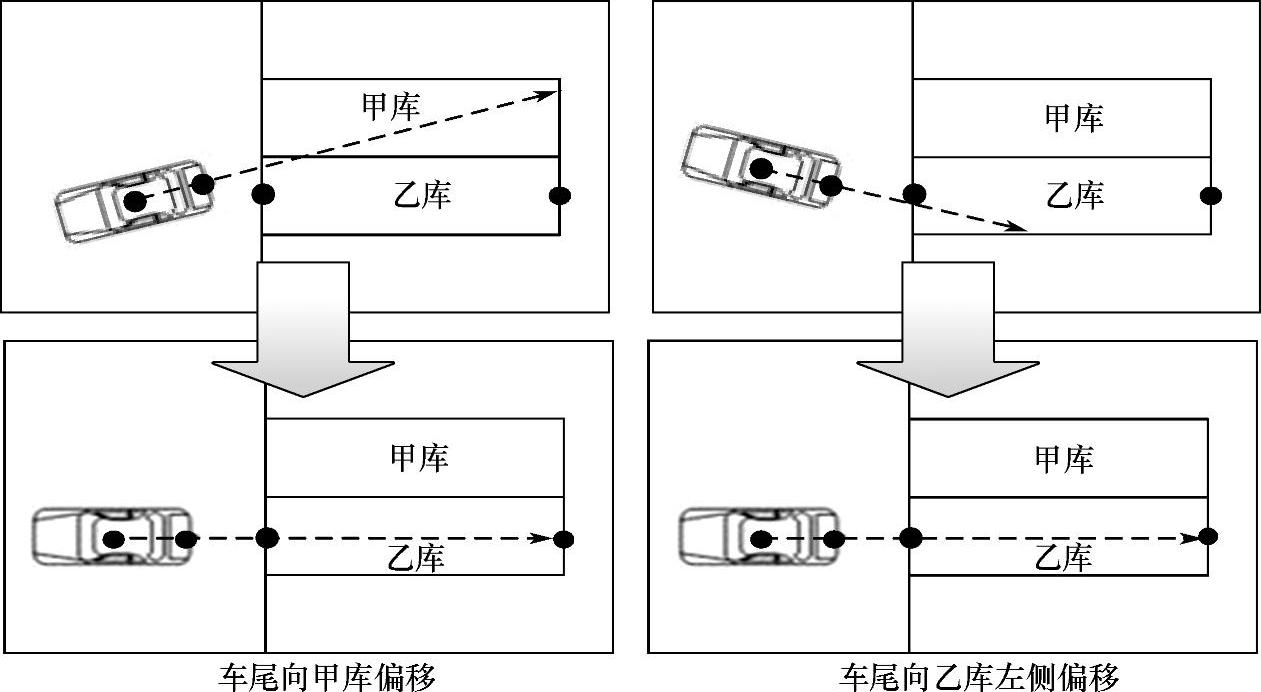 甲库

乙库

甲库

乙库

车尾向甲库偏移

甲库

乙库

甲库

乙库

车尾向乙库左侧偏移