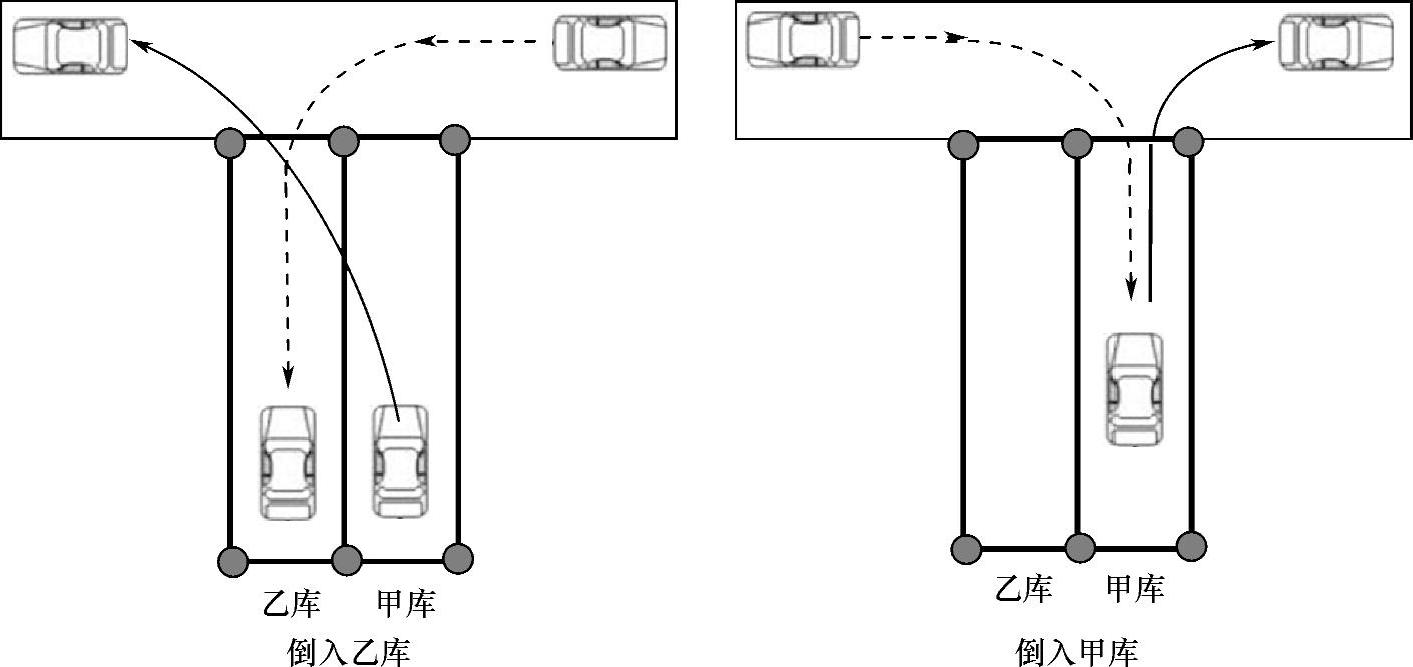 乙库　甲库
倒入乙库

乙库　甲库
倒入甲库