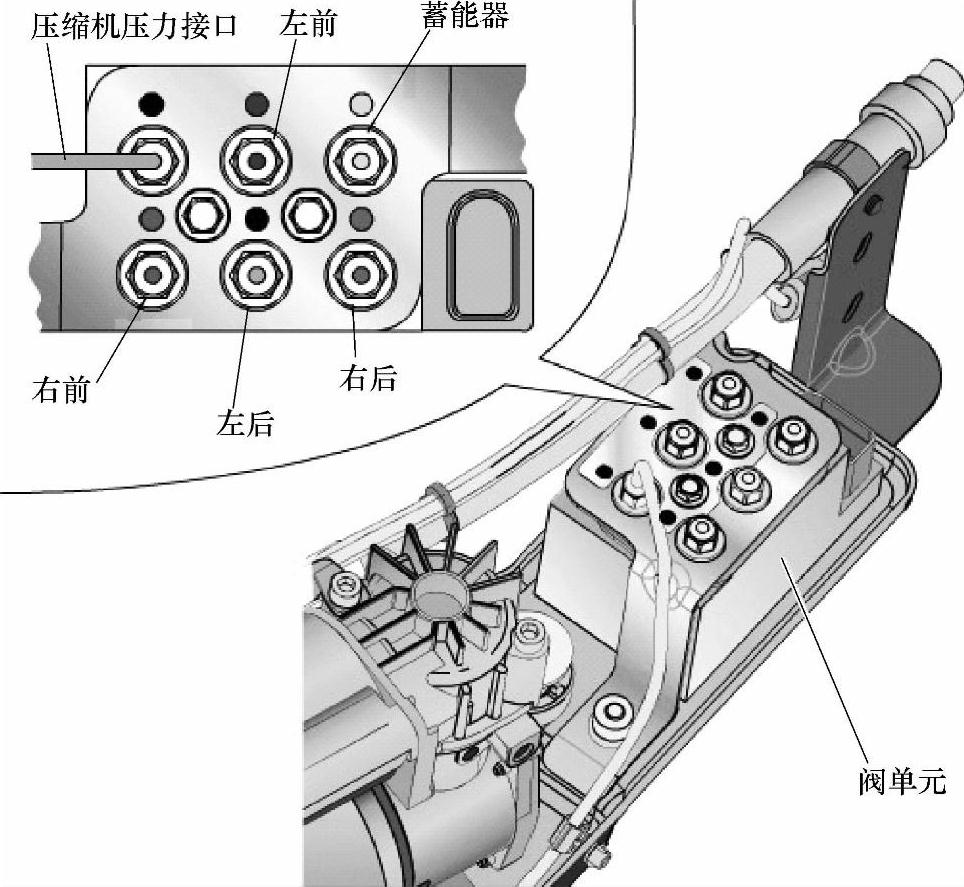 压缩机压力接口
左前
蓄能器
右前
左后
右后
阀单元