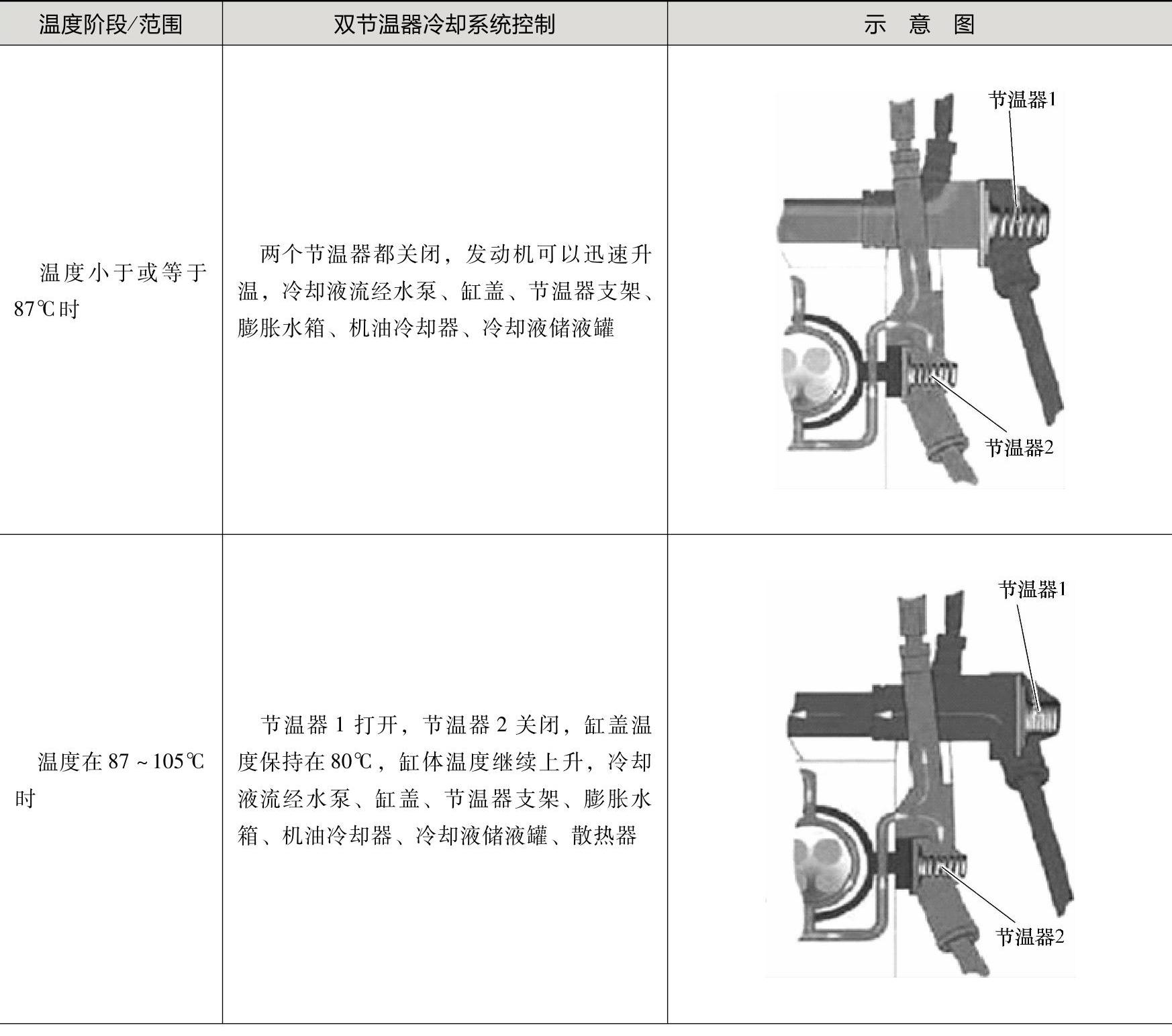 | 温度阶段/范围 | 双节温器冷却系统控制 | 示 意 图 |
|---|---|---|
| 温度小于或等于87℃时 | 两个节温器都关闭，发动机可以迅速升温，冷却液流经水泵、缸盖、节温器支架、膨胀水箱、机油冷却器、冷却液储液罐 | 节温器1 节温器2 |
| 温度在87～105℃时 | 节温器1打开，节温器2关闭，缸盖温度保持在80℃，缸体温度继续上升，冷却液流经水泵、缸盖、节温器支架、膨胀水箱、机油冷却器、冷却液储液罐、散热器 | 节温器1 节温器2 |