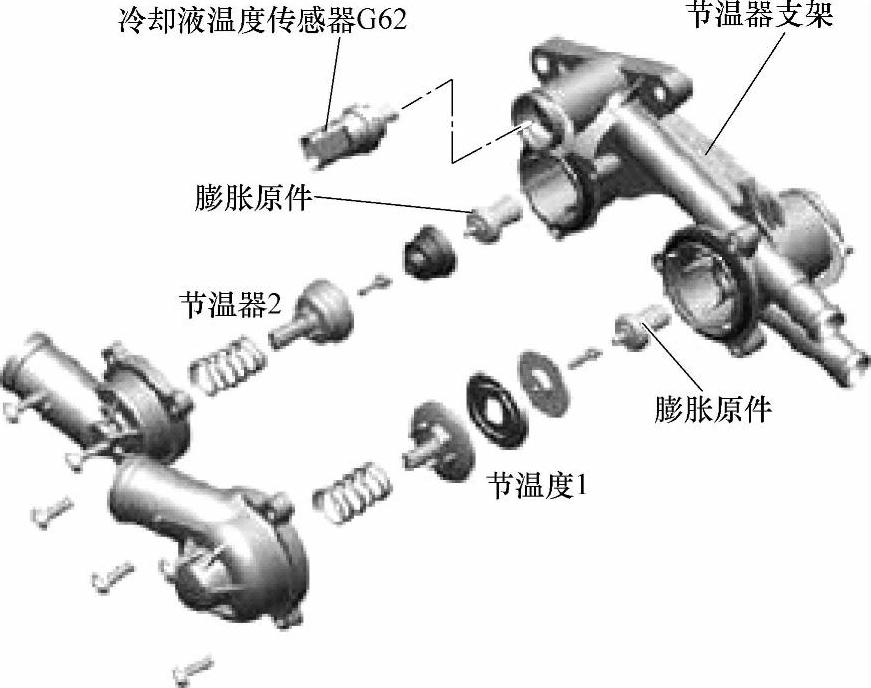 冷却液温度传感器G62

节温器支架

膨胀原件

节温器2

膨胀原件

节温度1