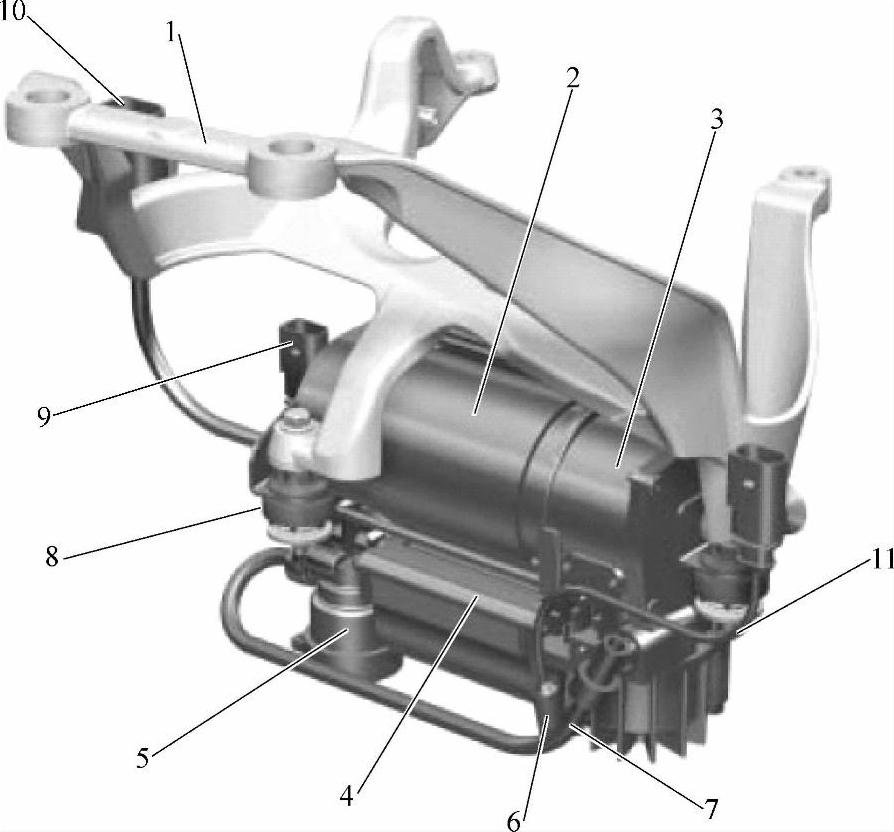 10
1
2
3
9
8
11
5
4
6
7