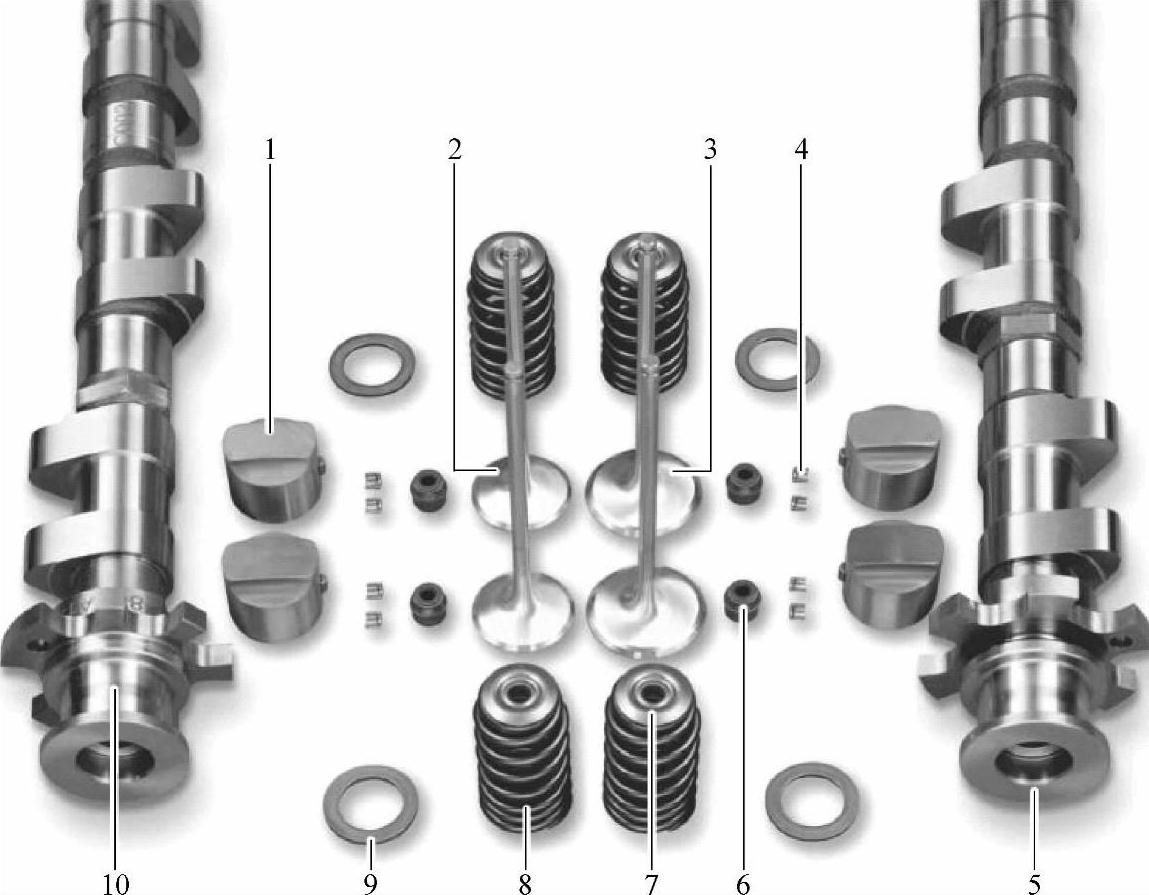 1
2
3
4
10
9
8
7
6
5