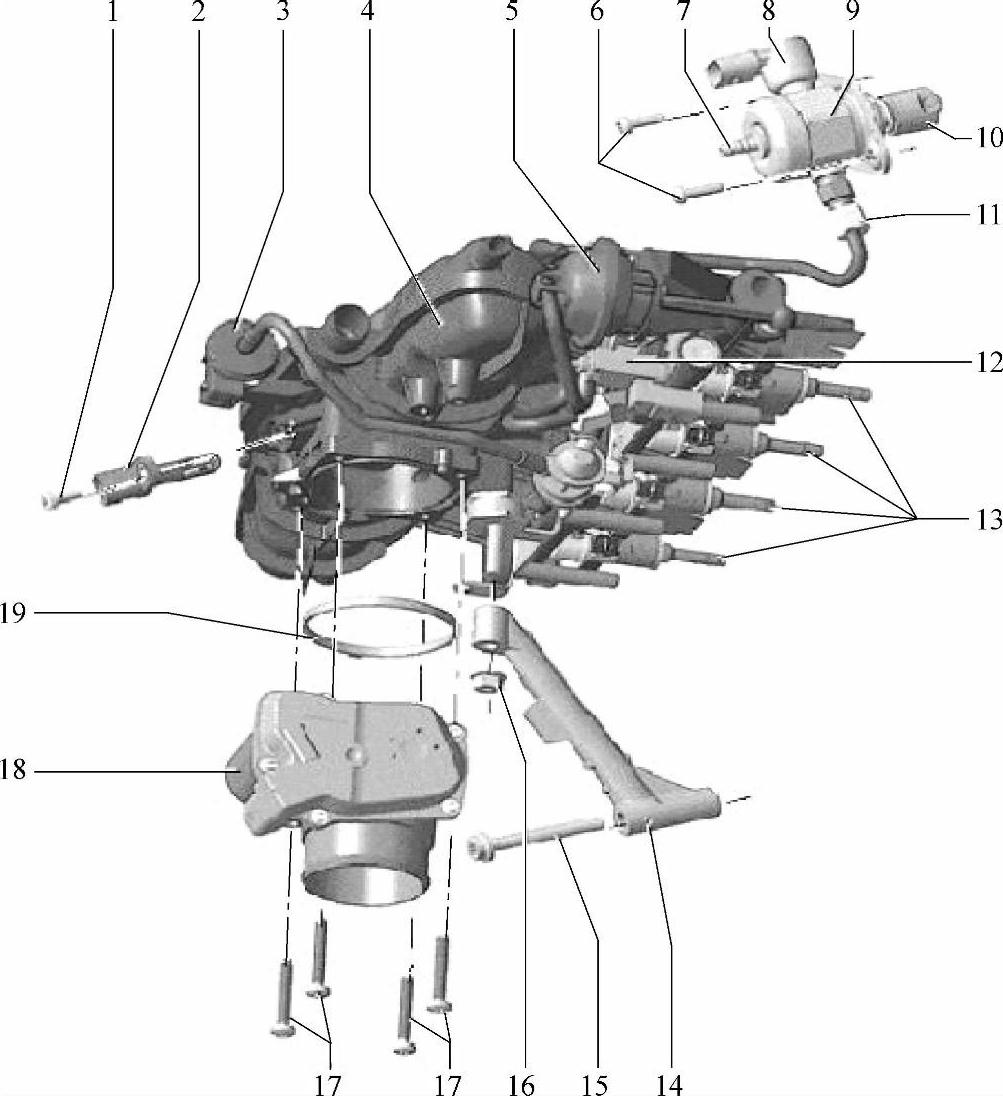 1 2 3 4 5 6 7 8 9
10
11
12
13
19
18
17 17 16 15 14