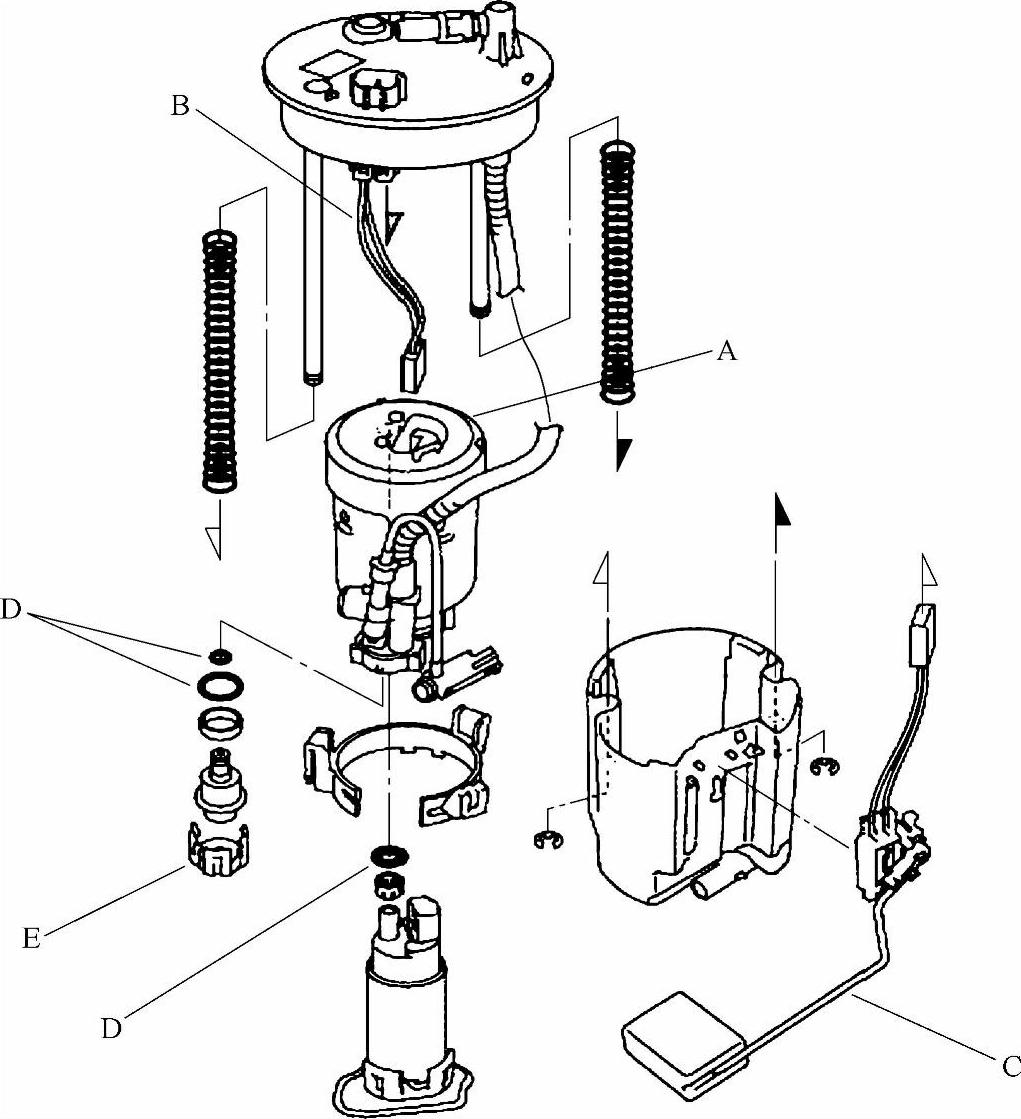 B
A
D
E
D
C