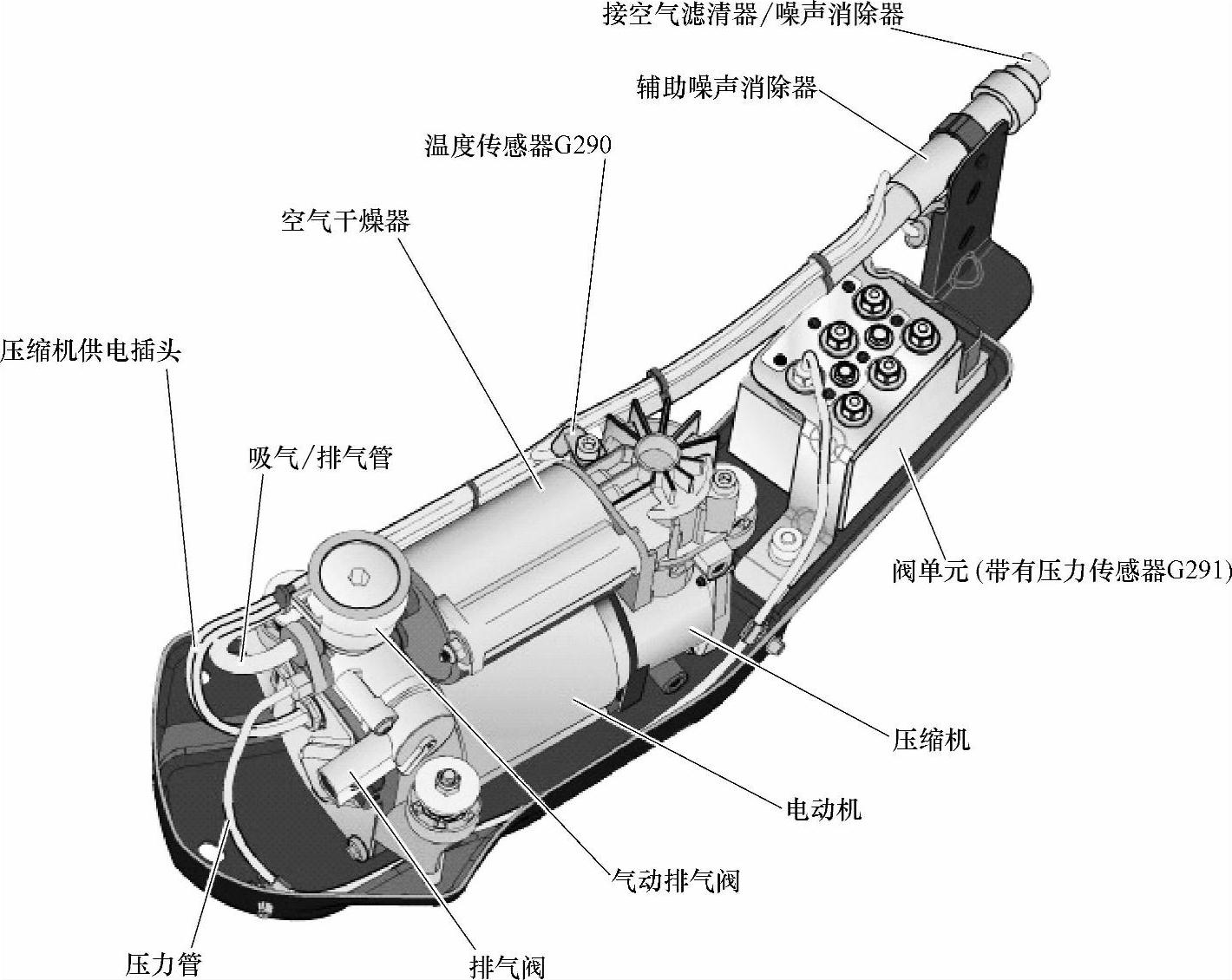 接空气滤清器/噪声消除器

辅助噪声消除器

温度传感器G290

空气干燥器

压缩机供电插头

吸气/排气管

阀单元(带有压力传感器G291)

压缩机

电动机

气动排气阀

压力管

排气阀