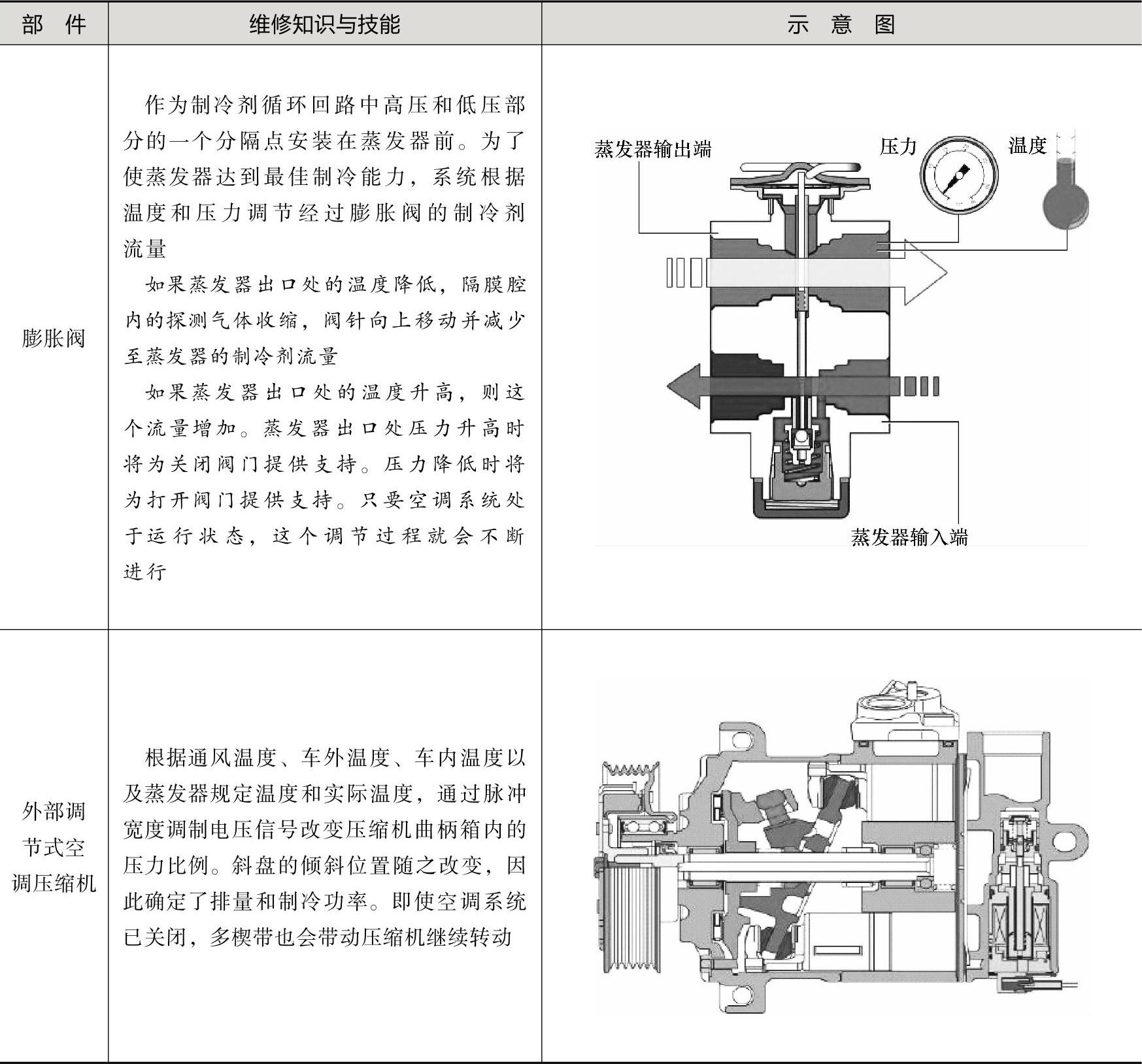 | 部 件 | 维修知识与技能 | 示 意 图 |
|---|---|---|
| 膨胀阀 | 作为制冷剂循环回路中高压和低压部分的一个分隔点安装在蒸发器前。为了使蒸发器达到最佳制冷能力，系统根据温度和压力调节经过膨胀阀的制冷剂流量<br>如果蒸发器出口处的温度降低，隔膜腔内的探测气体收缩，阀针向上移动并减少至蒸发器的制冷剂流量<br>如果蒸发器出口处的温度升高，则这个流量增加。蒸发器出口处压力升高时将为关闭阀门提供支持。压力降低时将为打开阀门提供支持。只要空调系统处于运行状态，这个调节过程就会不断进行 | 蒸发器输出端 压力 温度 蒸发器输入端 |
| 外部调节式空调压缩机 | 根据通风温度、车外温度、车内温度以及蒸发器规定温度和实际温度，通过脉冲宽度调制电压信号改变压缩机曲柄箱内的压力比例。斜盘的倾斜位置随之改变，因此确定了排量和制冷功率。即使空调系统已关闭，多楔带也会带动压缩机继续转动 | |