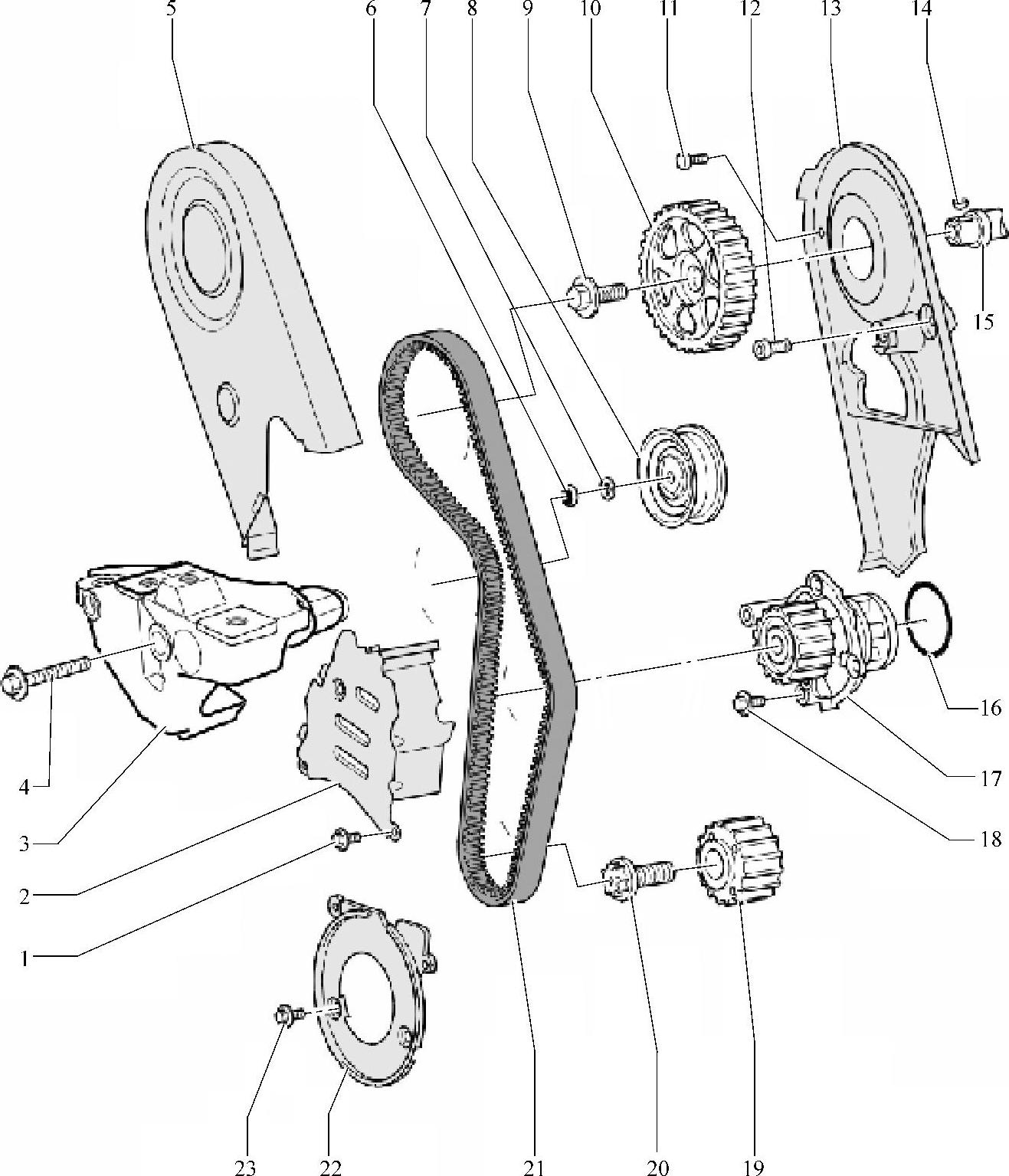 5
6
7
8
9
10
11
12
13
14
15
16
17
18
4
3
2
1
23
22
21
20
19