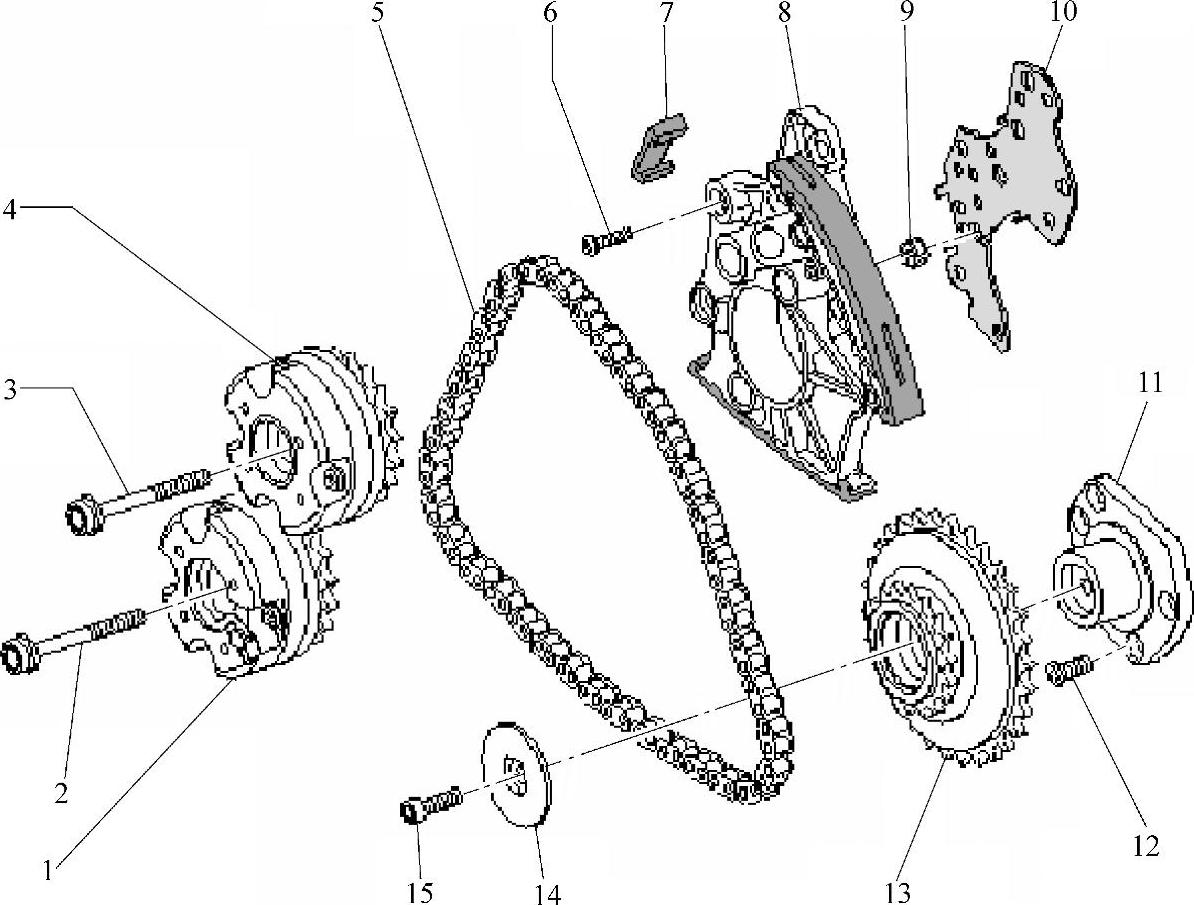 5
6
7
8
9
10
4
3
11
2
1
15
14
13
12