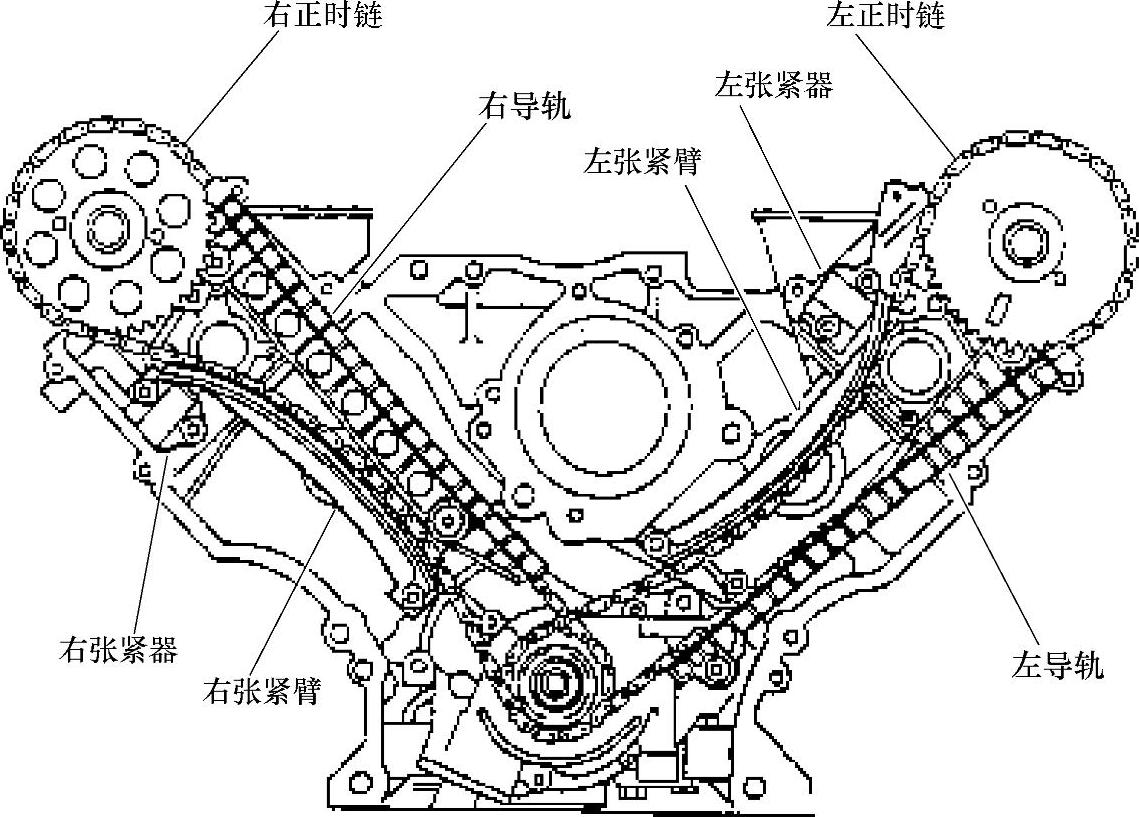 右正时链
左正时链
左张紧器
右导轨
左张紧臂
右张紧器
右张紧臂
左导轨