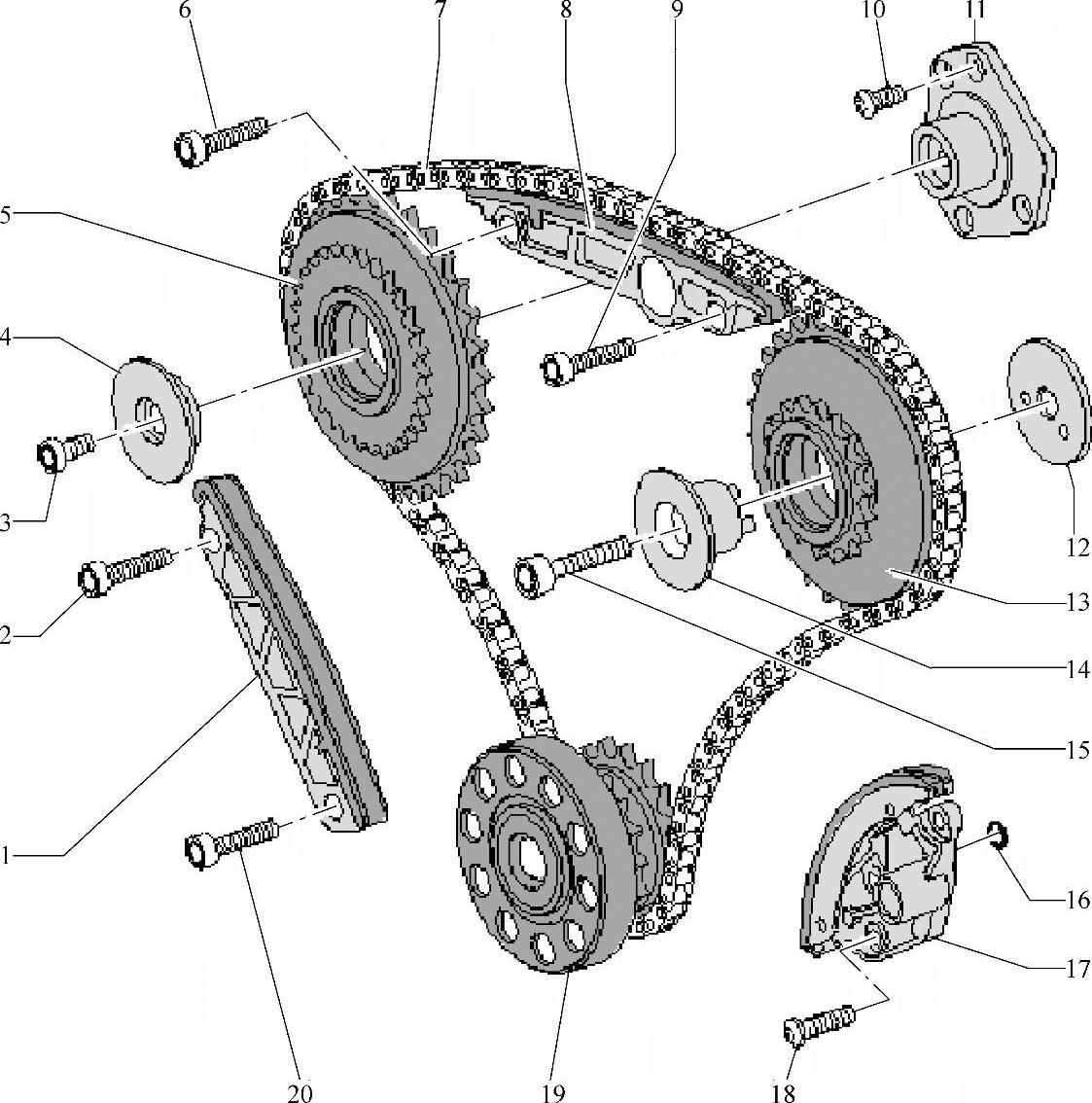 6
7
8
9
10
11
5
4
3
2
1
12
13
14
15
16
17
20
19
18