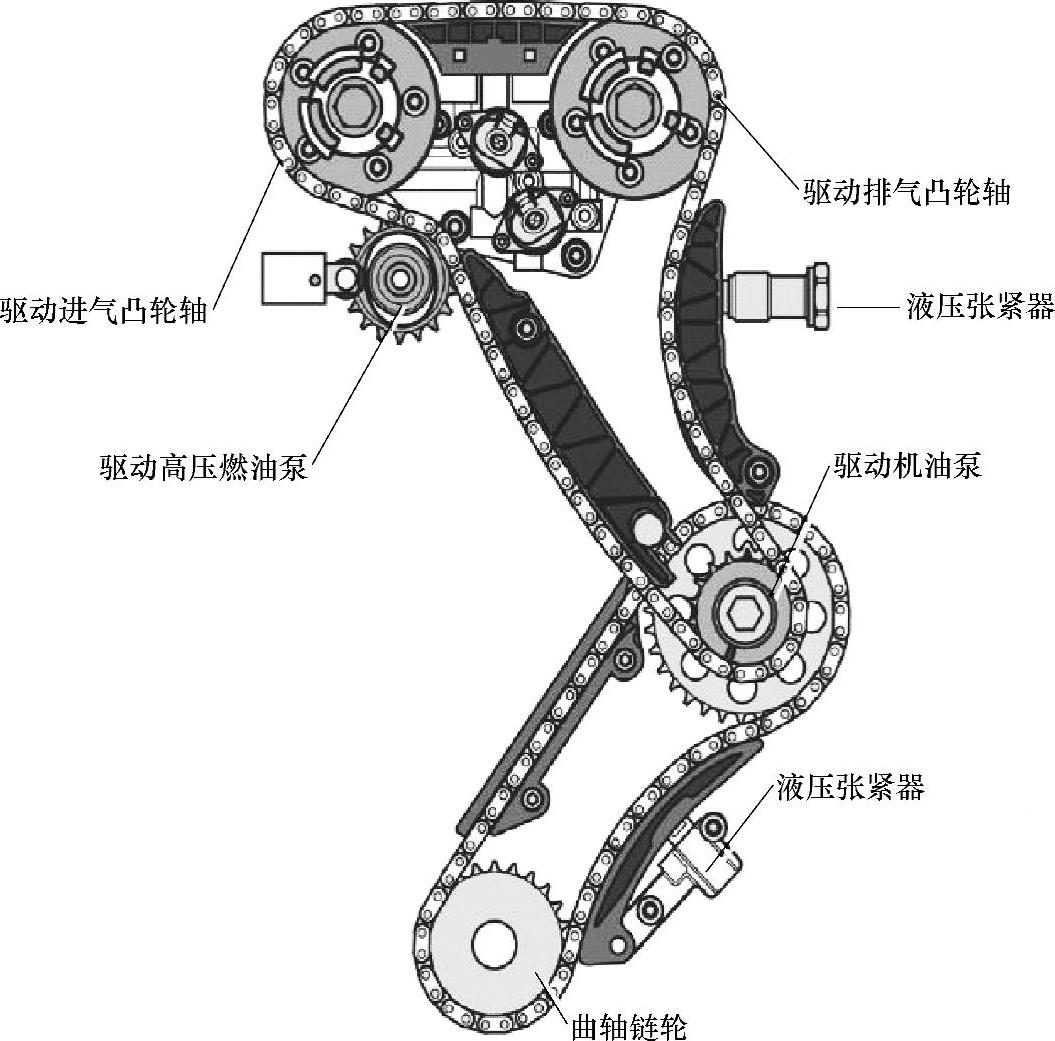 驱动排气凸轮轴

驱动进气凸轮轴

液压张紧器

驱动高压燃油泵

驱动机油泵

液压张紧器

曲轴链轮