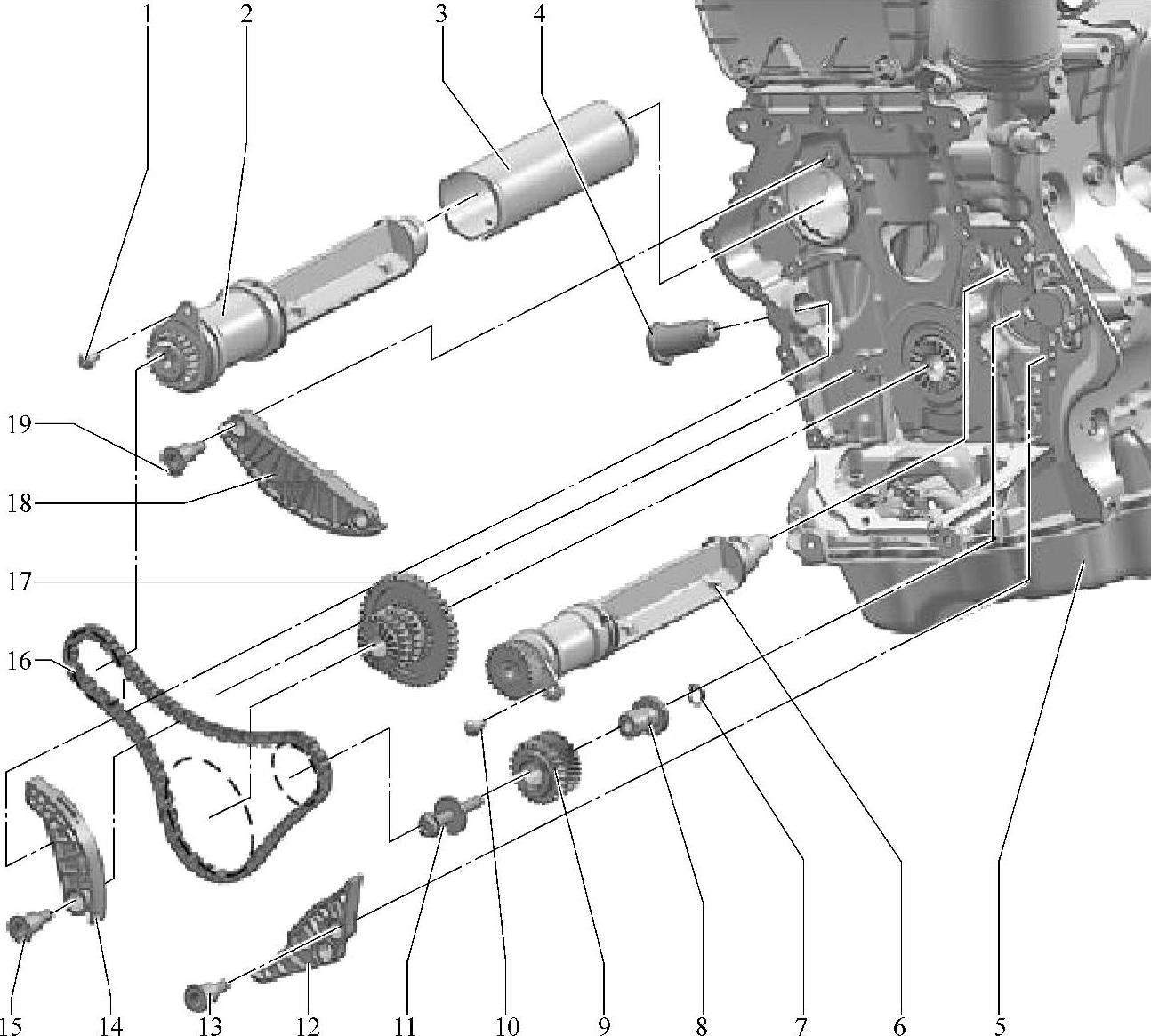 1 2 3 4
19
18
17
16
15 14 13 12 11 10 9 8 7 6 5