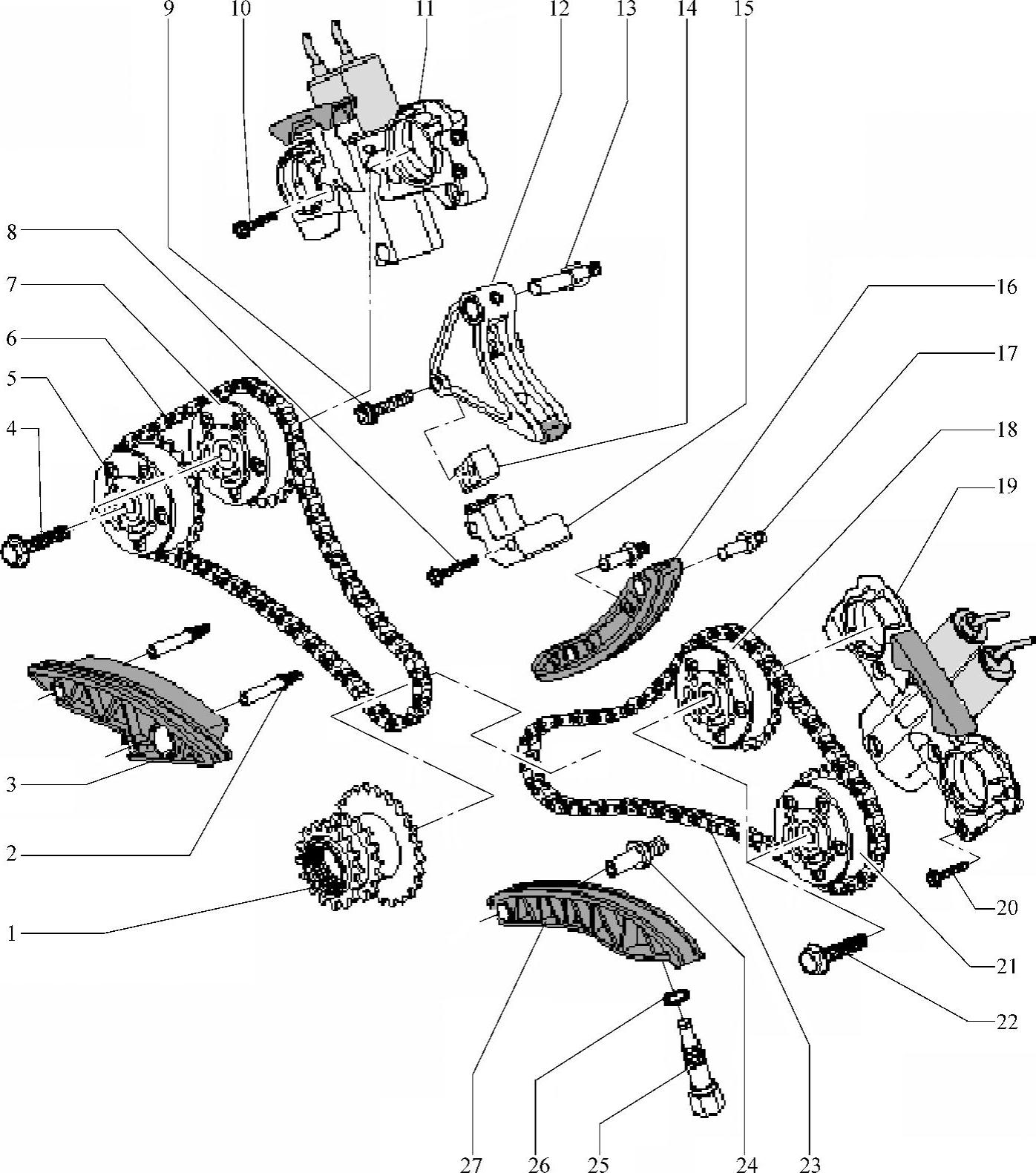 9 10 11 12 13 14 15
8
7
6
5
4
16
17
18
19
3
2
1
20
21
22
27 26 25 24 23