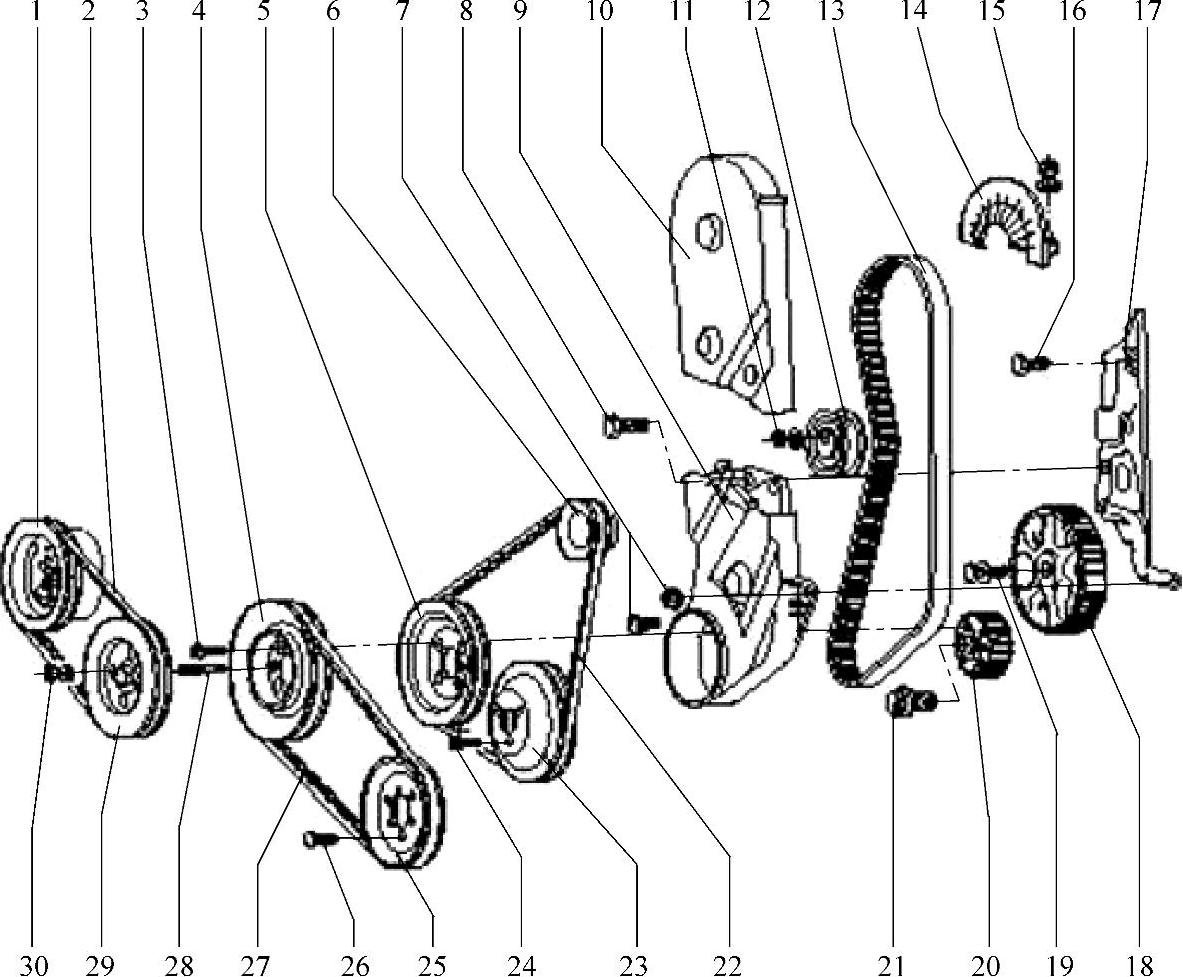 1 2 3 4 5 6 7 8 9 10 11 12 13 14 15 16 17

30 29 28 27 26 25 24 23 22 21 20 19 18