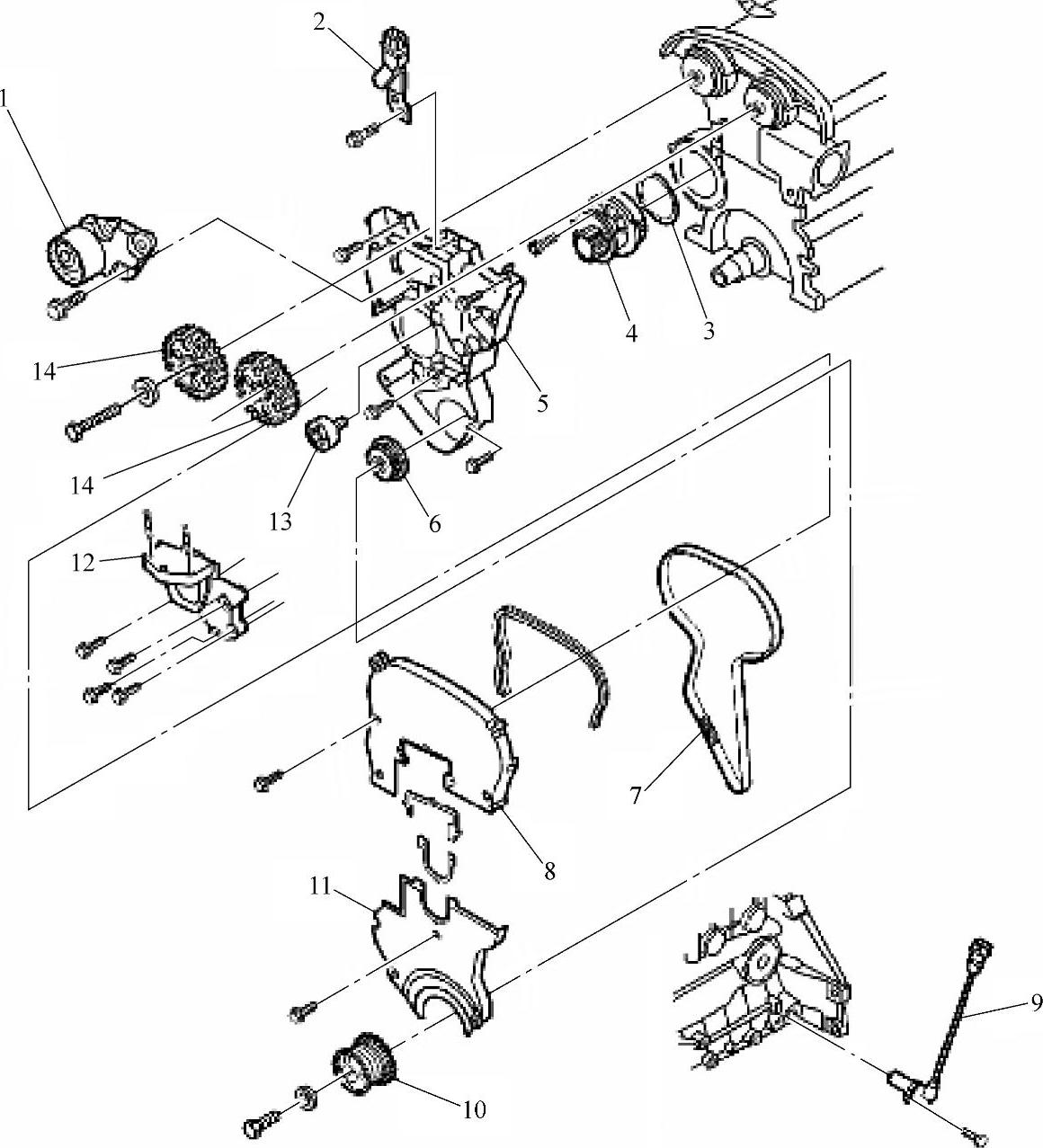 2
1
4
3
14
5
14
13
6
12
7
8
11
9
10