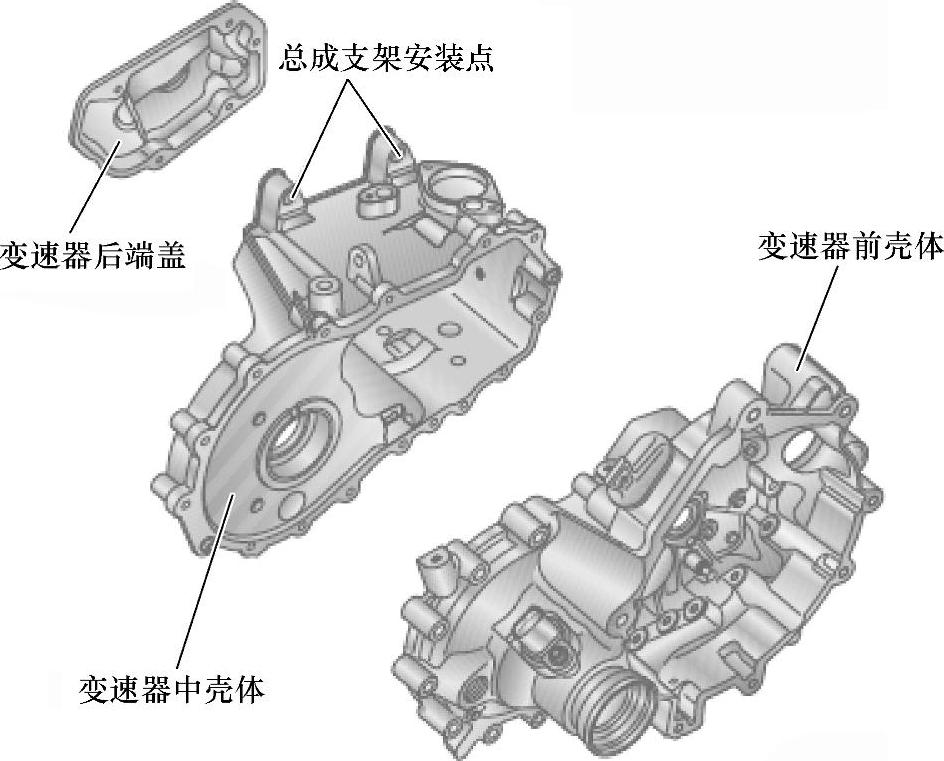 总成支架安装点

变速器后端盖

变速器前壳体

变速器中壳体