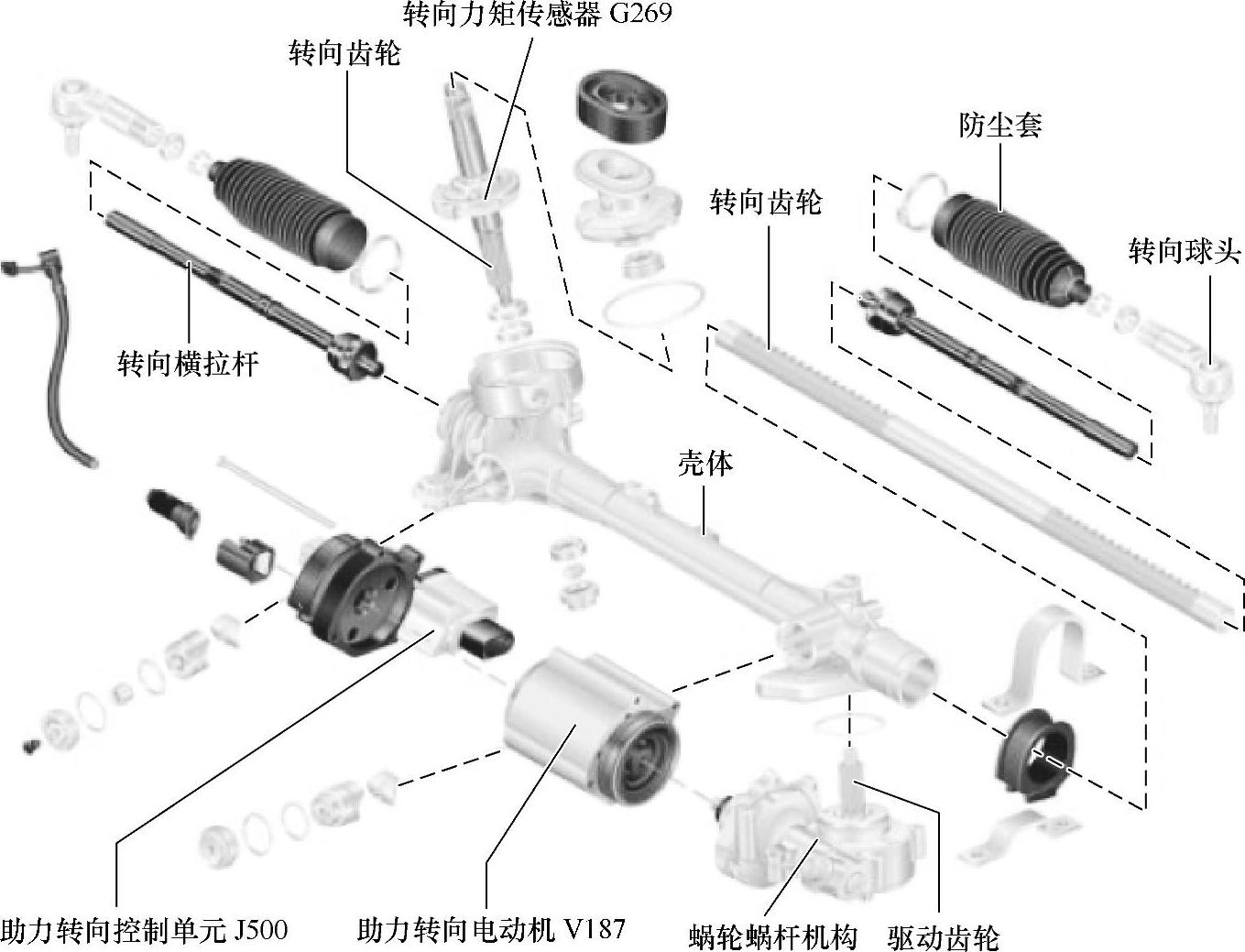 转向力矩传感器 G269

转向齿轮

防尘套

转向齿轮

转向球头

转向横拉杆

壳体

助力转向控制单元 J500

助力转向电动机 V187

蜗轮蜗杆机构

驱动齿轮