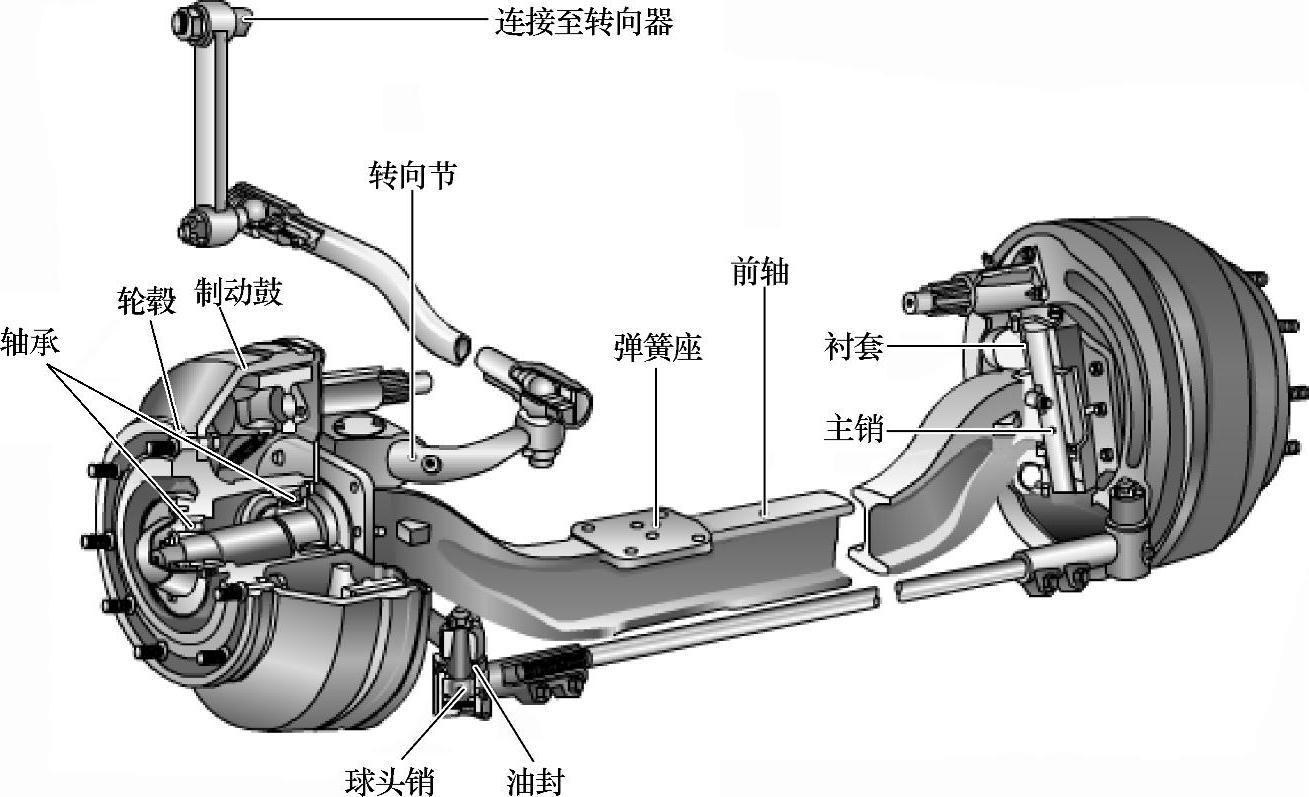 连接至转向器

转向节

轮毂

制动鼓

轴承

前轴

弹簧座

衬套

主销

球头销

油封