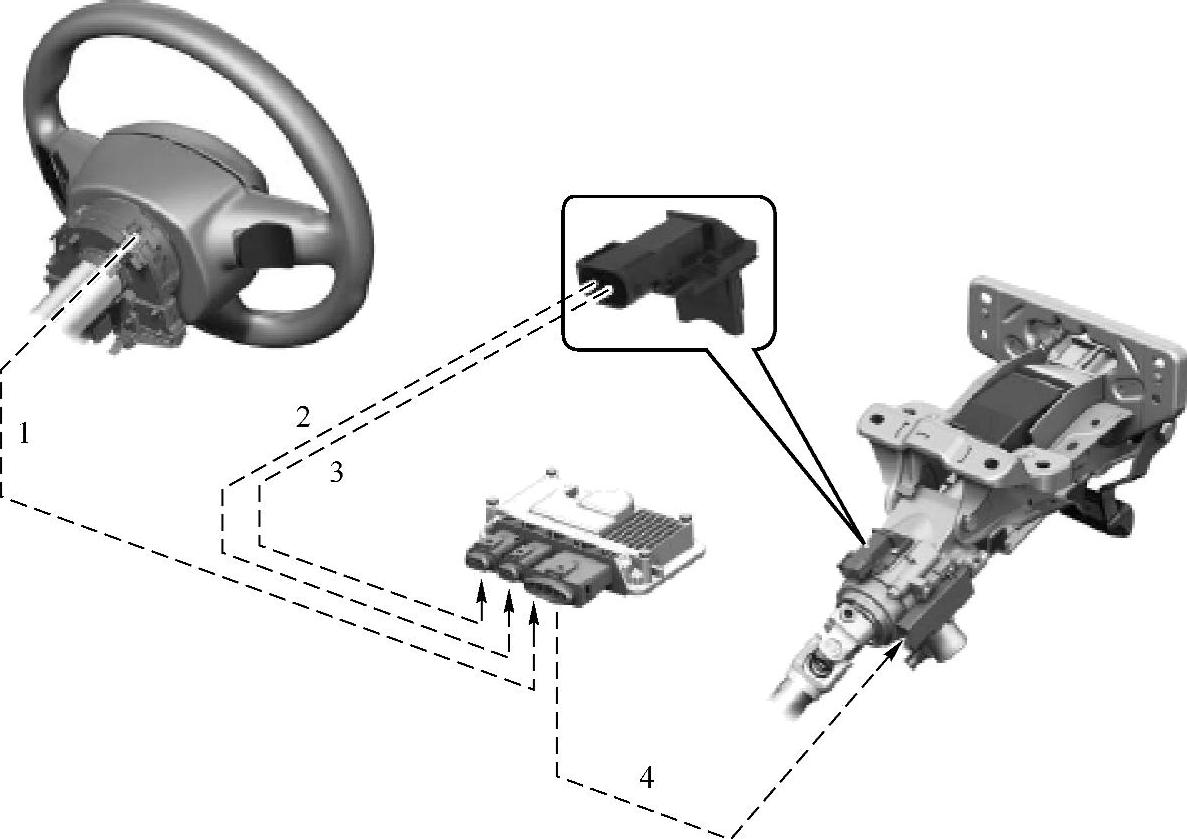 1

2

3

4