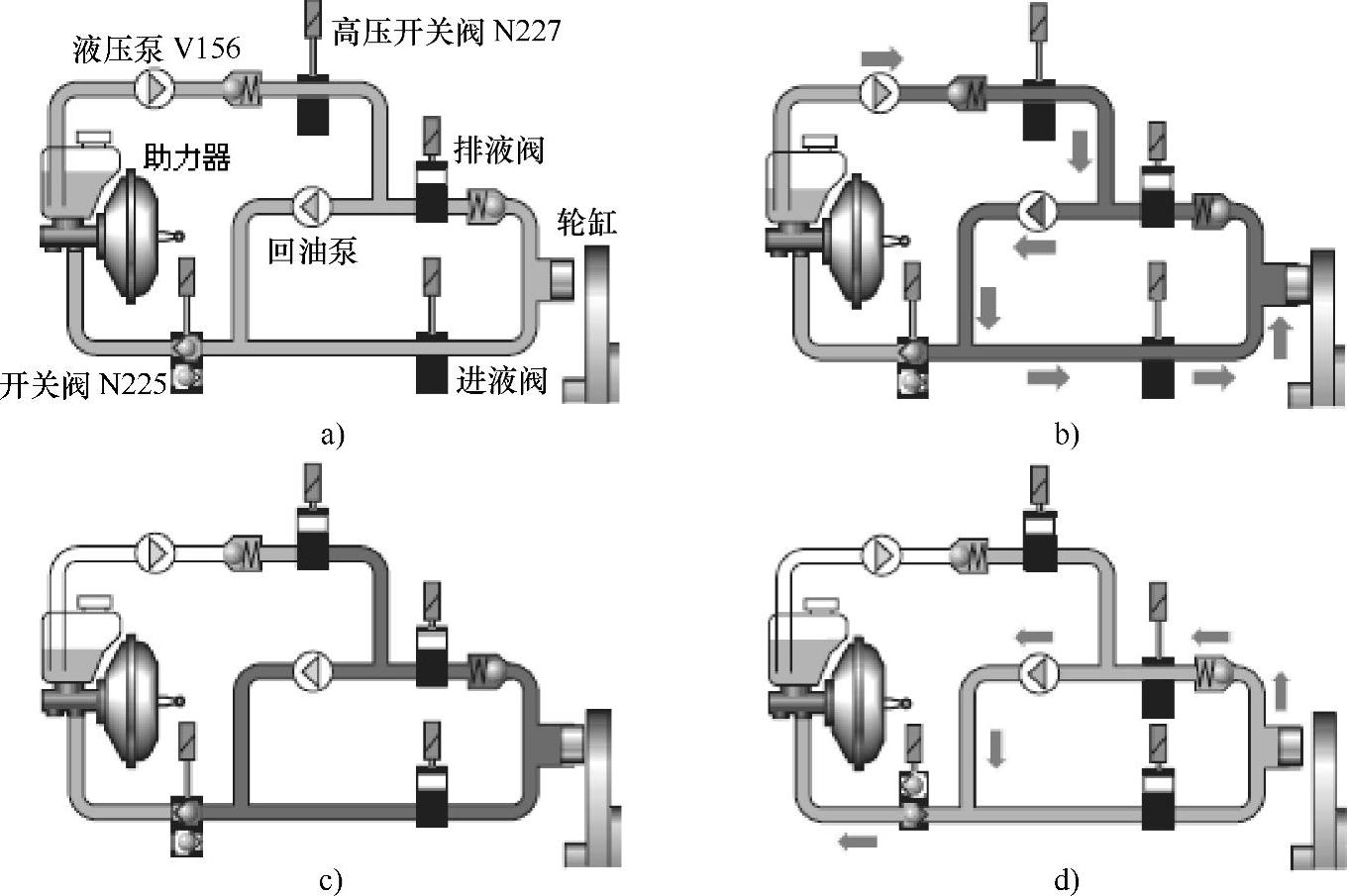 液压泵 V156

高压开关阀 N227

助力器

排液阀

回油泵

轮缸

开关阀 N225

进液阀

a)

b)

c)

d)