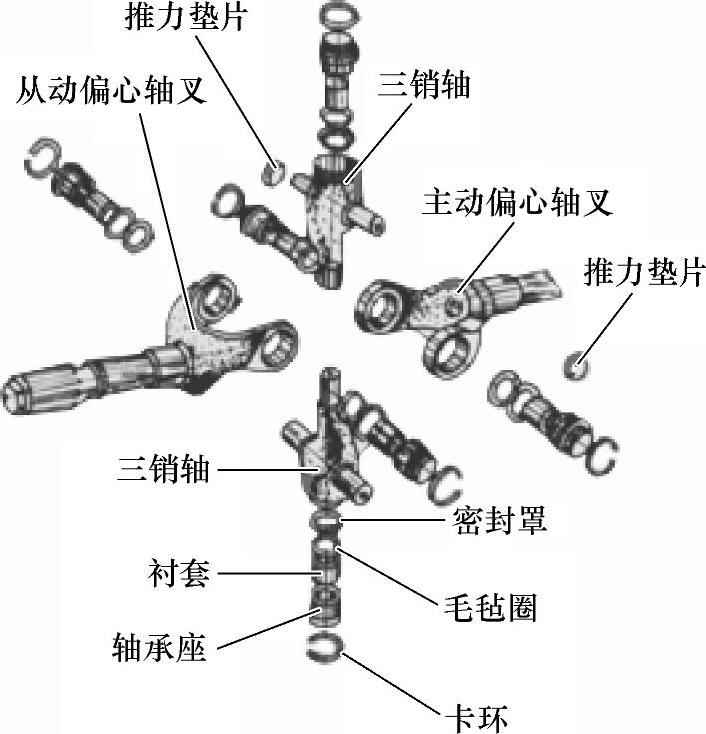 推力垫片
从动偏心轴叉
三销轴
主动偏心轴叉
推力垫片
三销轴
密封罩
衬套
毛毡圈
轴承座
卡环