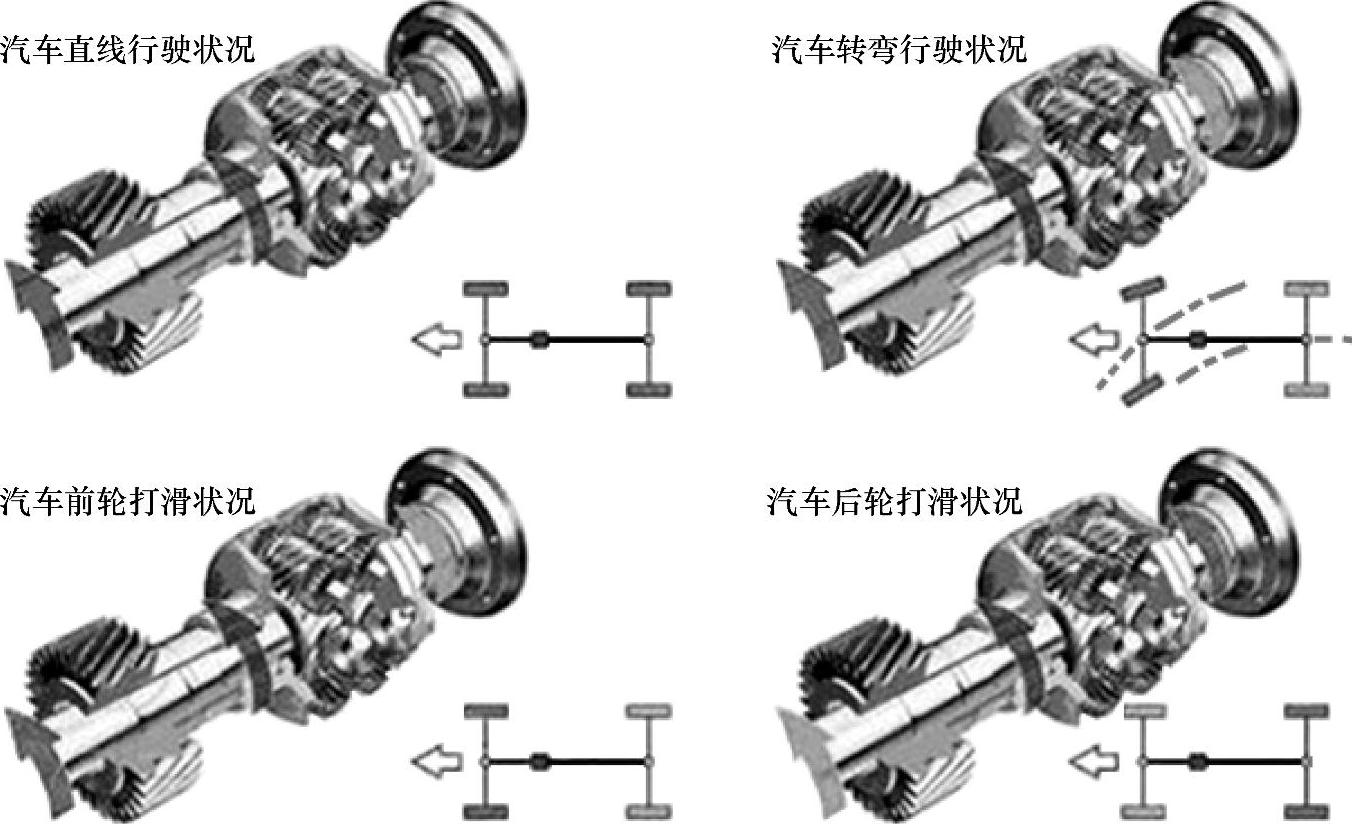 汽车直线行驶状况

汽车转弯行驶状况

汽车前轮打滑状况

汽车后轮打滑状况