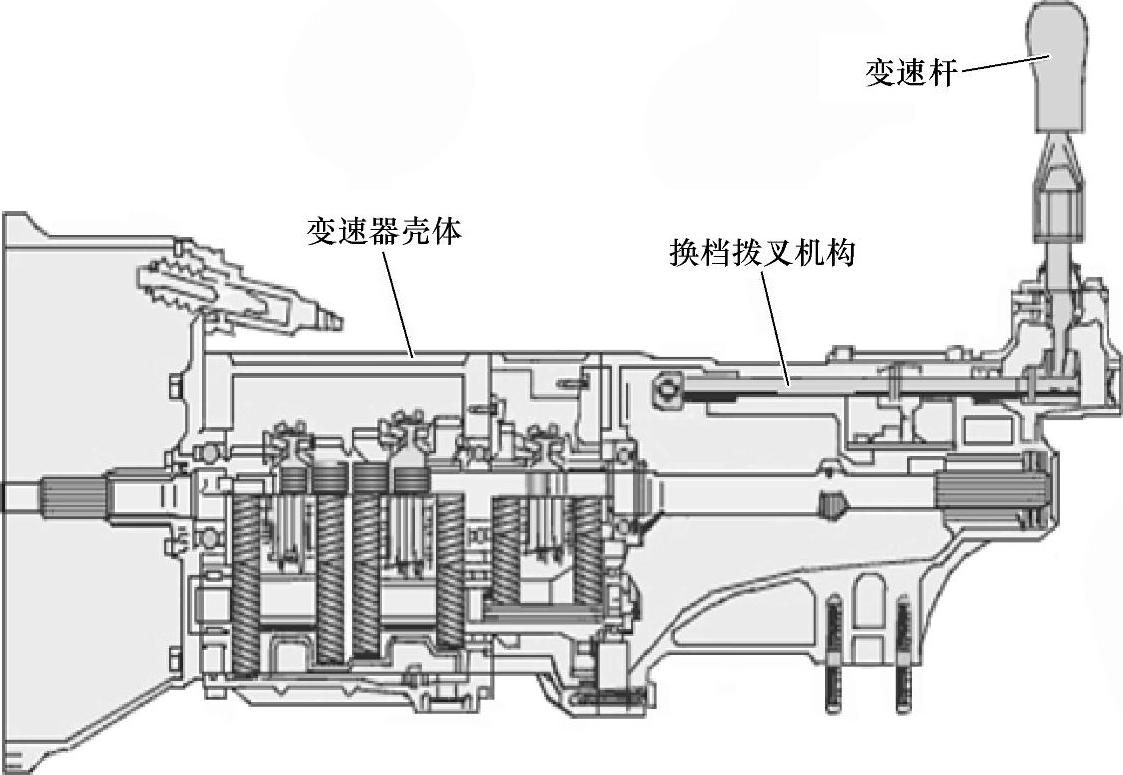 变速杆

变速器壳体

换档拨叉机构