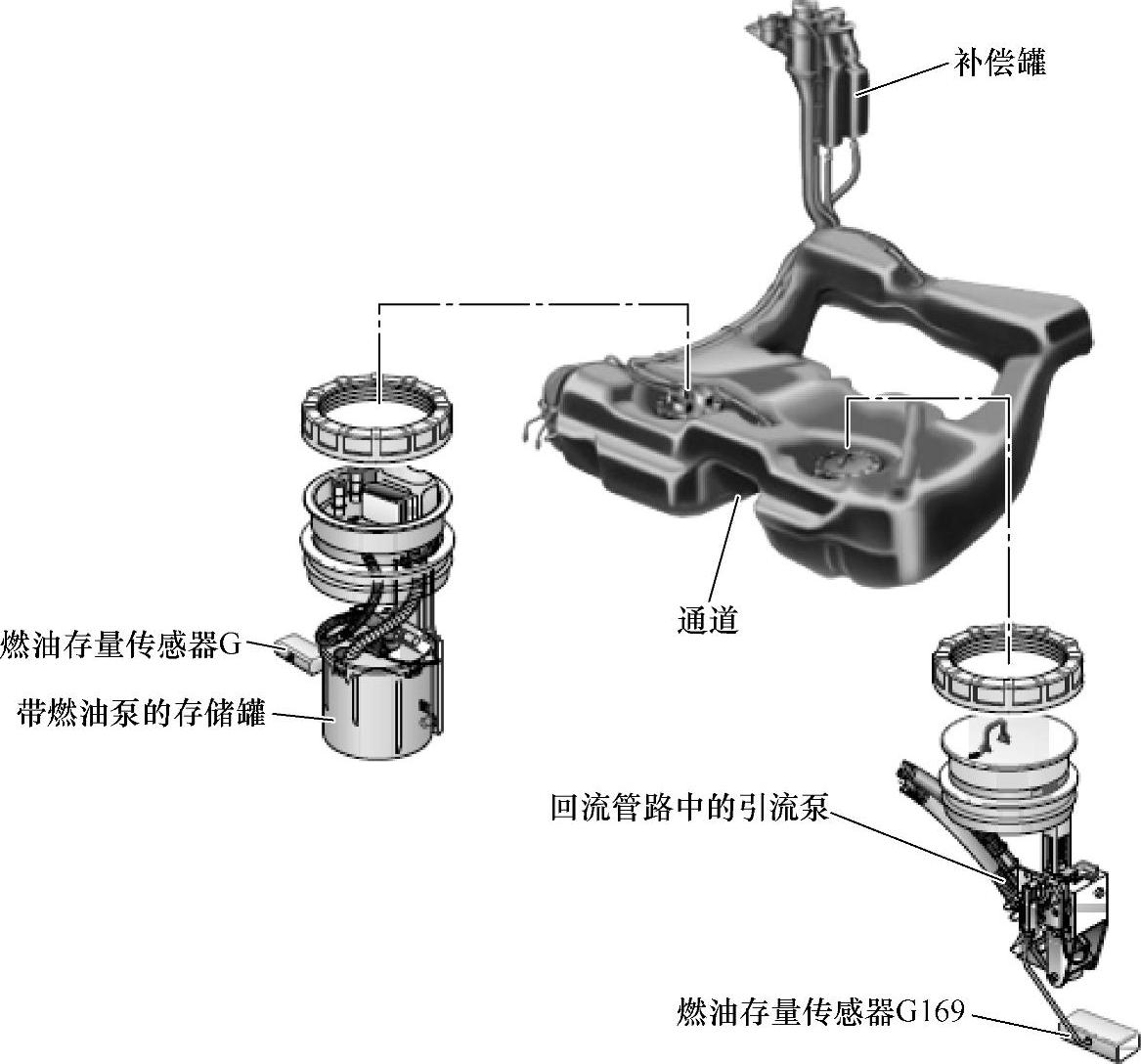 补偿罐

通道

燃油存量传感器G

带燃油泵的存储罐

回流管路中的引流泵

燃油存量传感器G169