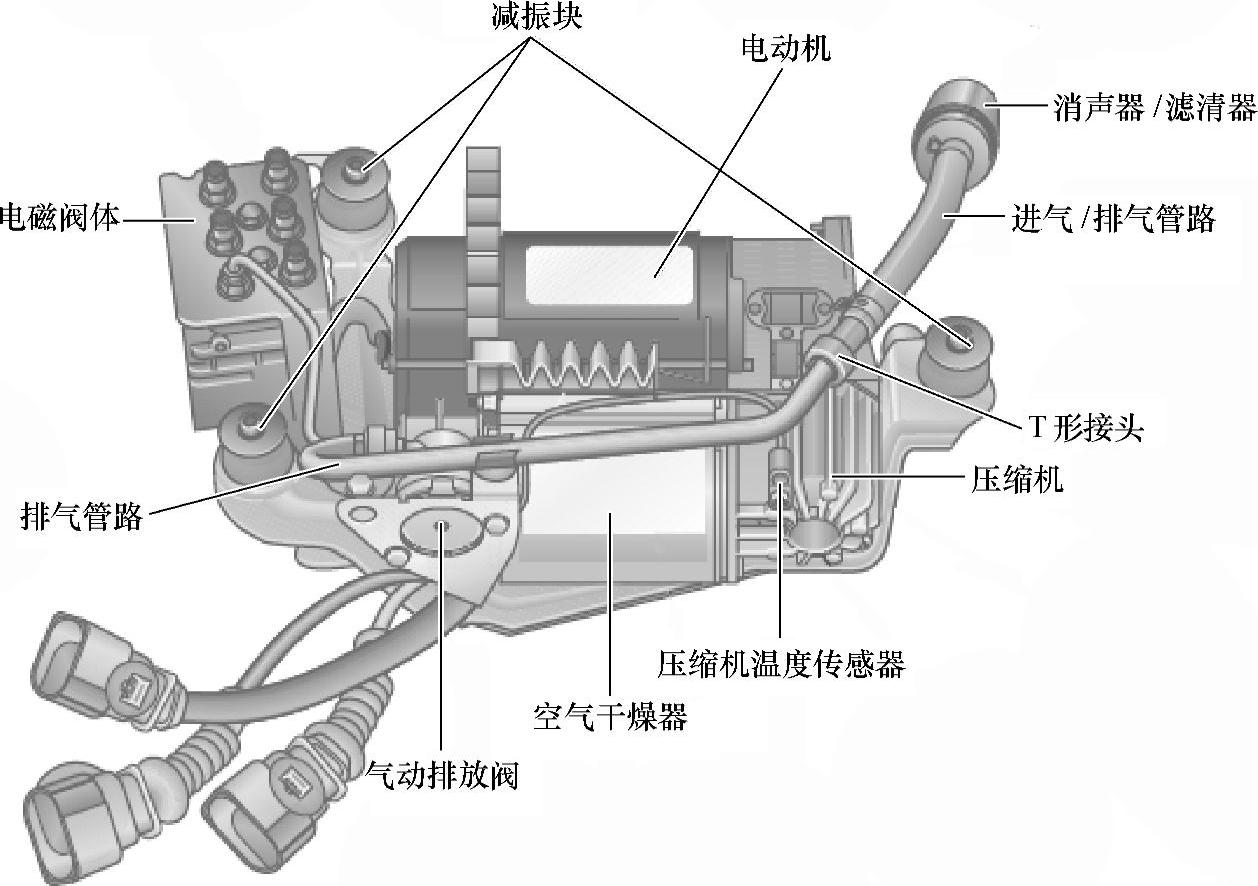 减振块

电动机

消声器 / 滤清器

电磁阀体

进气 / 排气管路

T 形接头

压缩机

排气管路

压缩机温度传感器

空气干燥器

气动排放阀