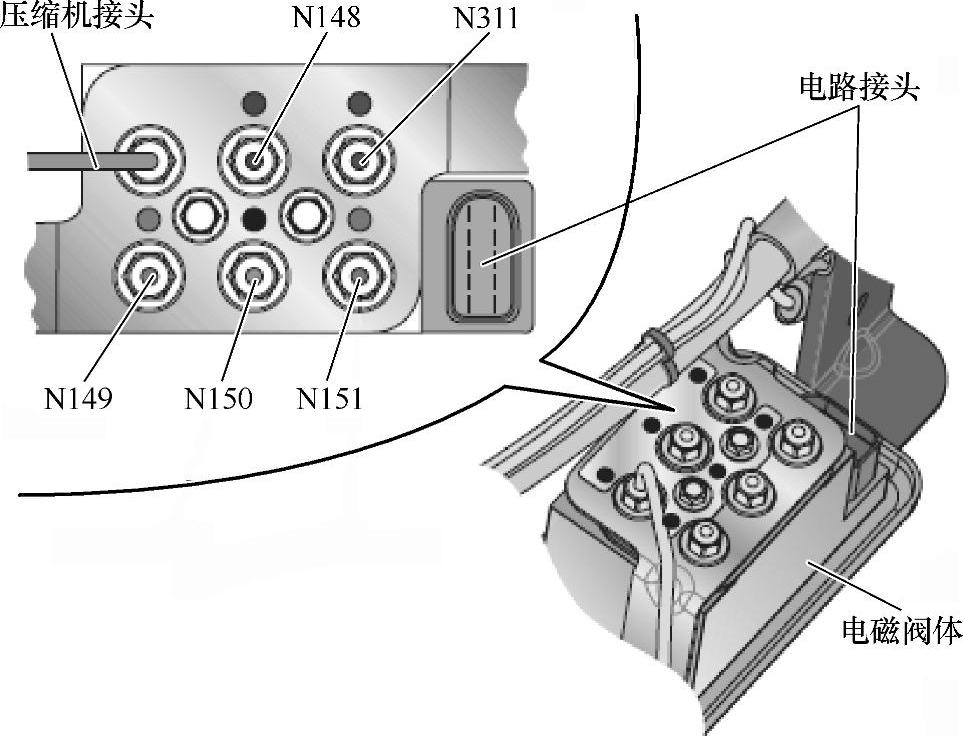 压缩机接头
N148
N311
电路接头
N149
N150
N151
电磁阀体