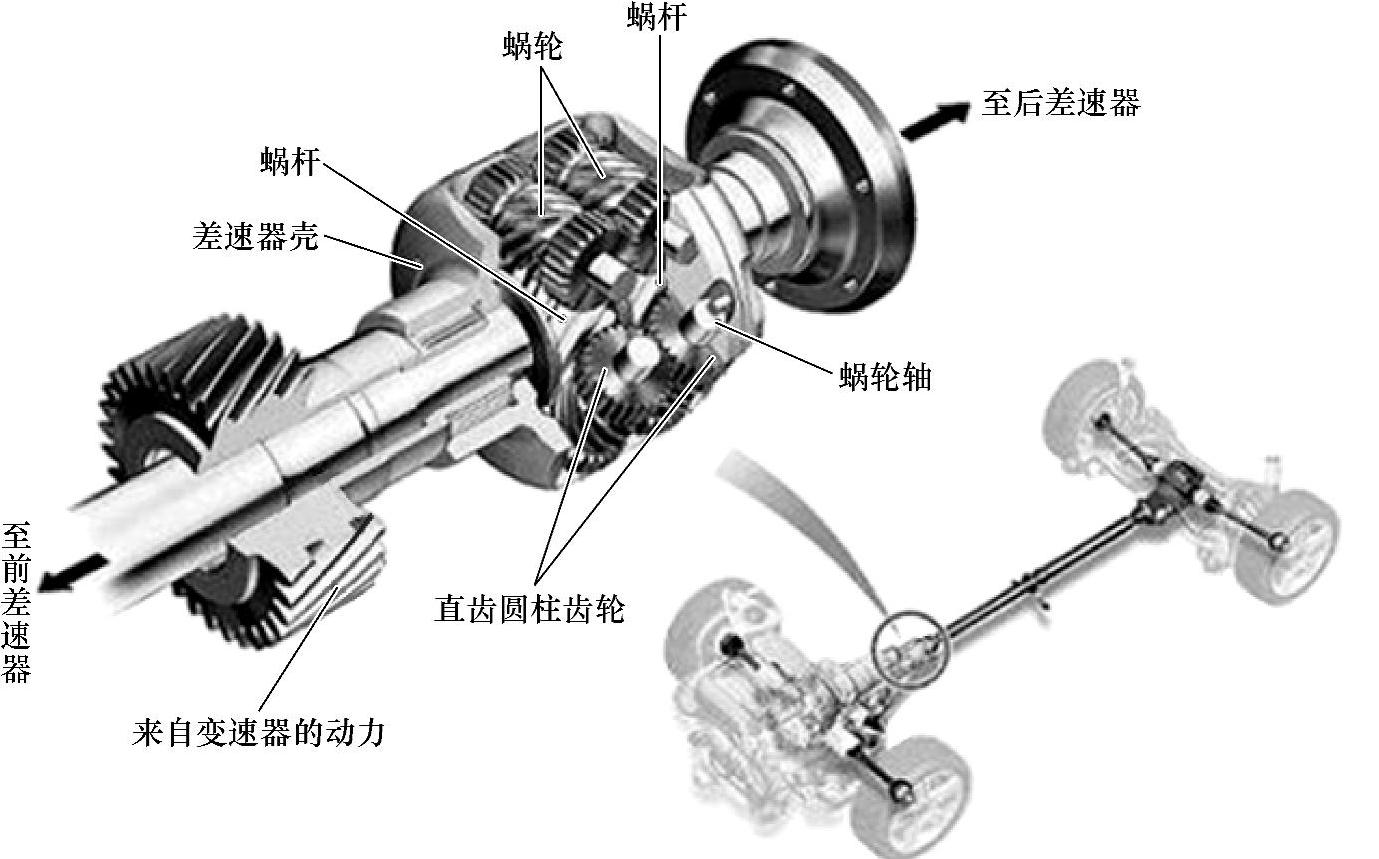 蜗杆
蜗轮
至后差速器
蜗杆
差速器壳
蜗轮轴
至前差速器
直齿圆柱齿轮
来自变速器的动力