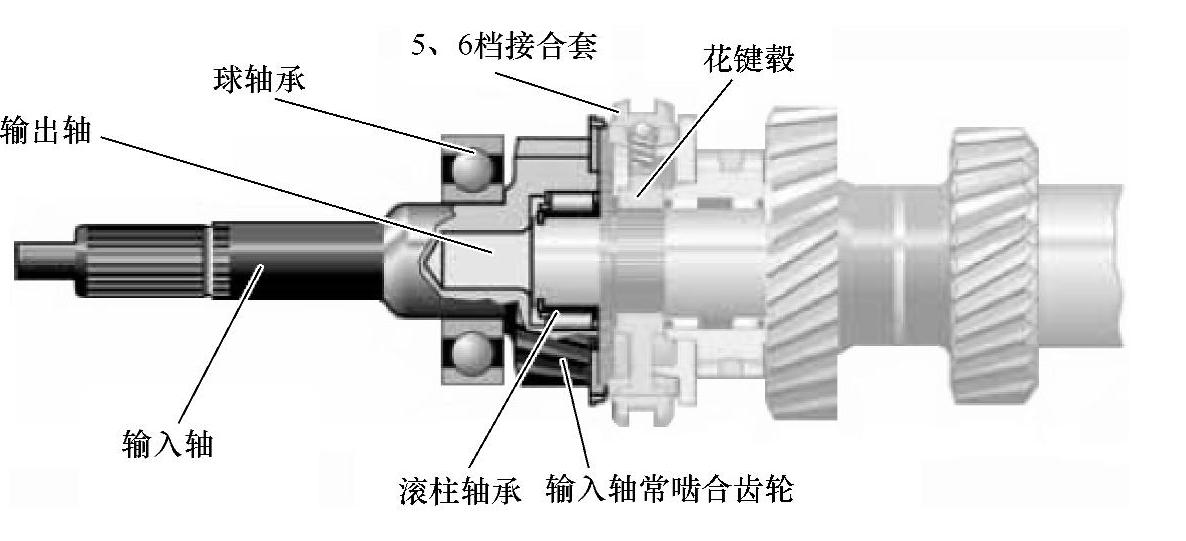 5、6档接合套
花键毂
球轴承
输出轴
输入轴
滚柱轴承
输入轴常啮合齿轮