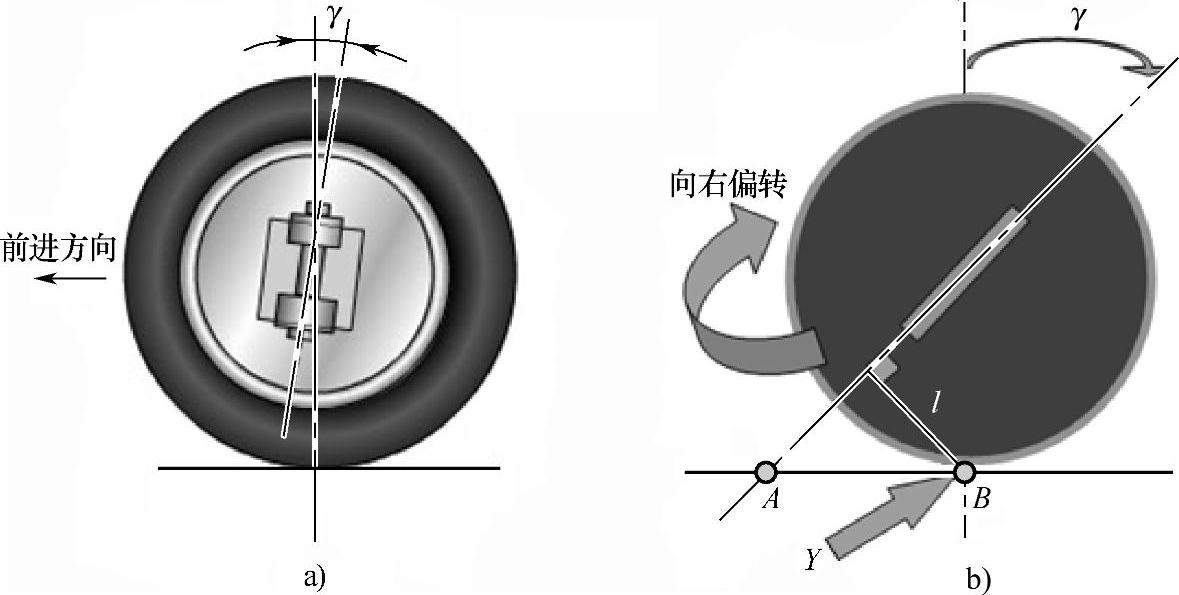 $\gamma$

前进方向

a)

$\gamma$

向右偏转

$l$

$A$

$B$

$Y$

b)