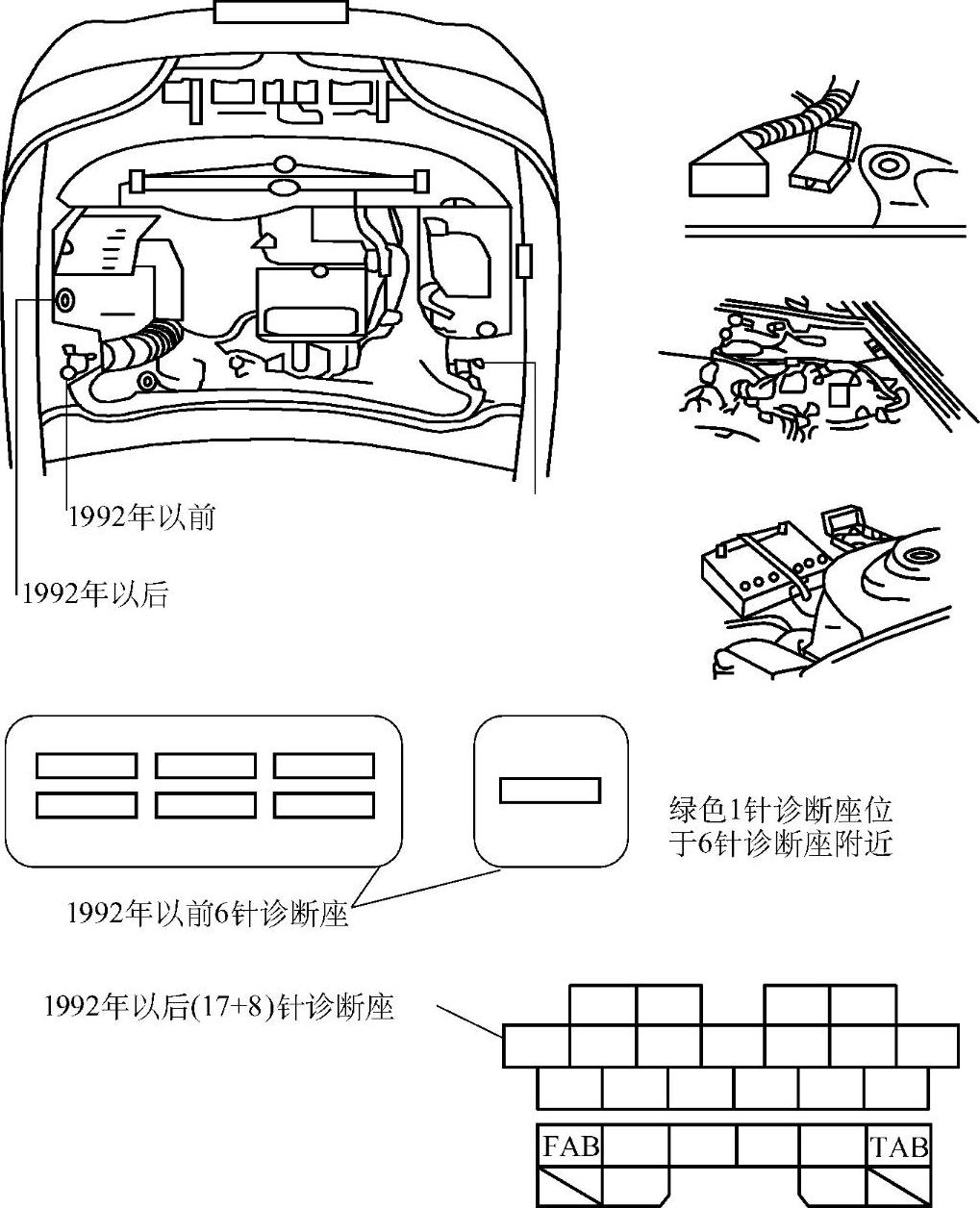 1992年以前

1992年以后

绿色1针诊断座位于6针诊断座附近

1992年以前6针诊断座

1992年以后(17+8)针诊断座

FAB

TAB