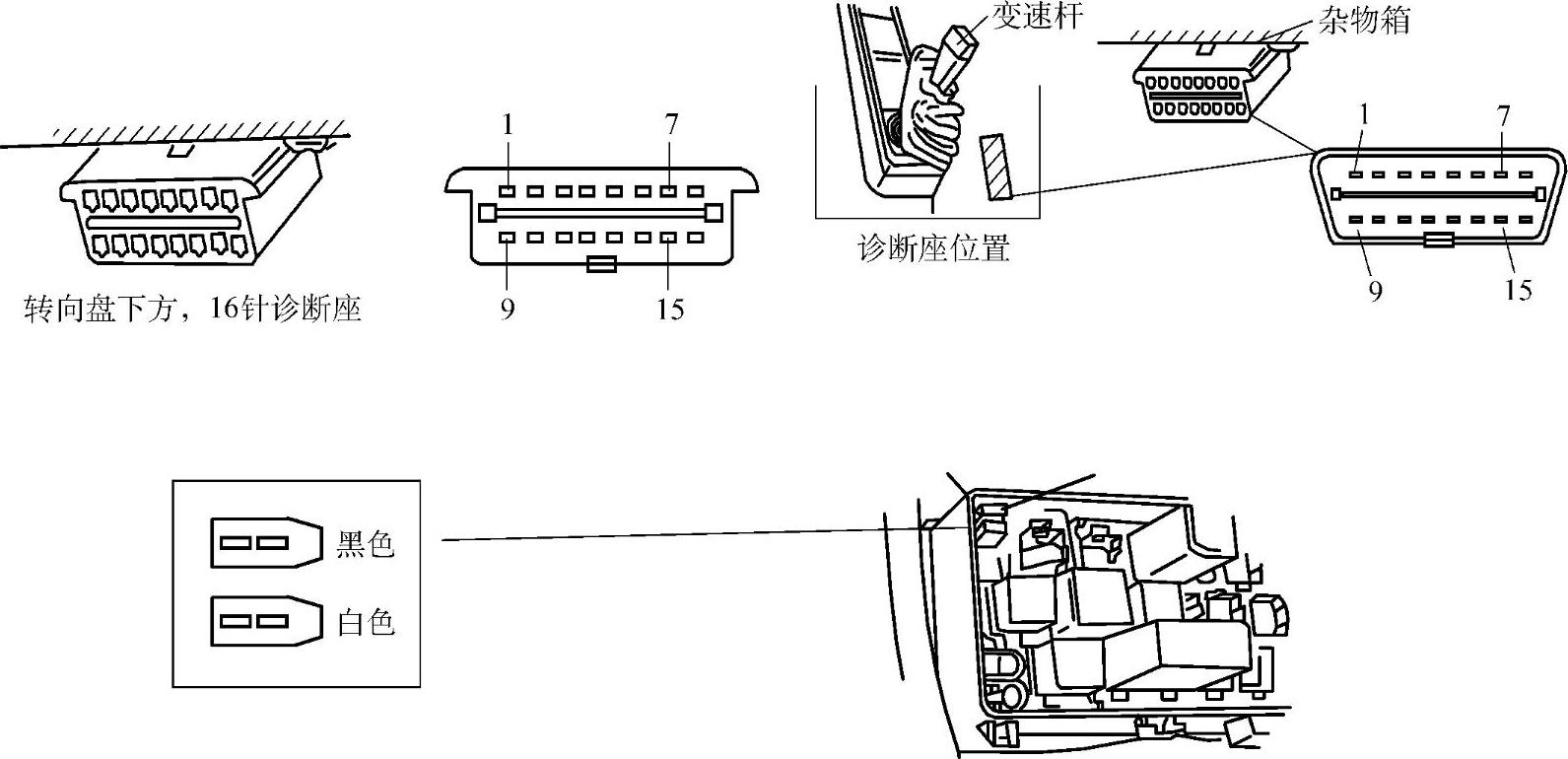 转向盘下方，16针诊断座

1 7
9 15

变速杆
诊断座位置

杂物箱
1 7
9 15

黑色
白色