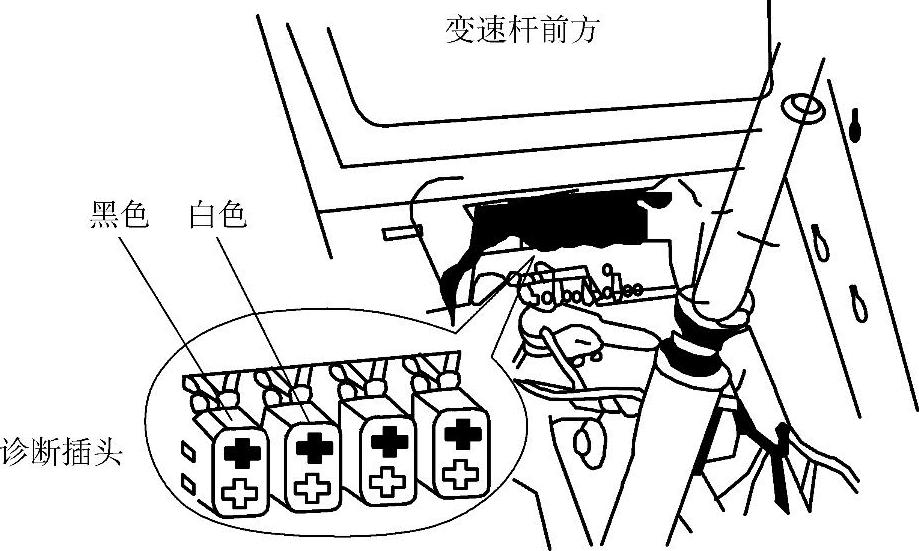 变速杆前方

黑色 白色

诊断插头