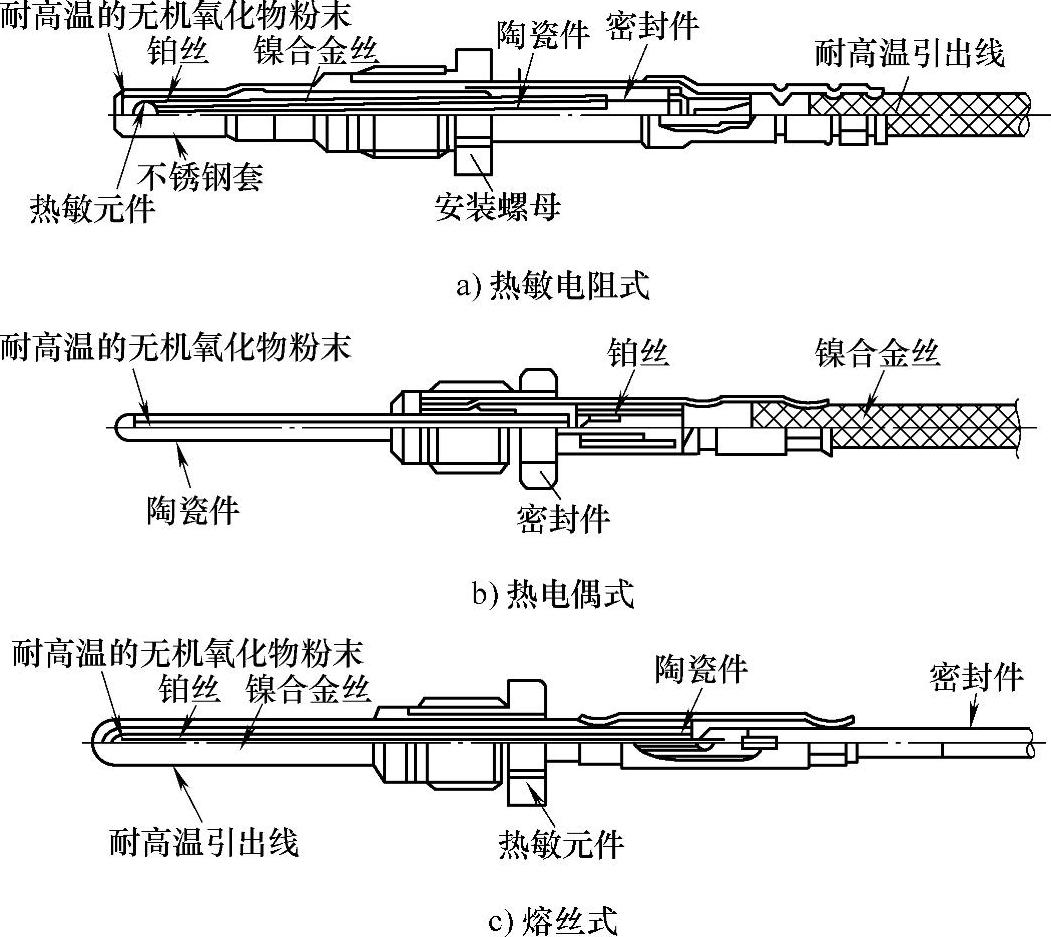 耐高温的无机氧化物粉末
铂丝
镍合金丝
陶瓷件
密封件
耐高温引出线
不锈钢套
热敏元件
安装螺母
a) 热敏电阻式

耐高温的无机氧化物粉末
铂丝
镍合金丝
陶瓷件
密封件
b) 热电偶式

耐高温的无机氧化物粉末
铂丝
镍合金丝
陶瓷件
密封件
耐高温引出线
热敏元件
c) 熔丝式