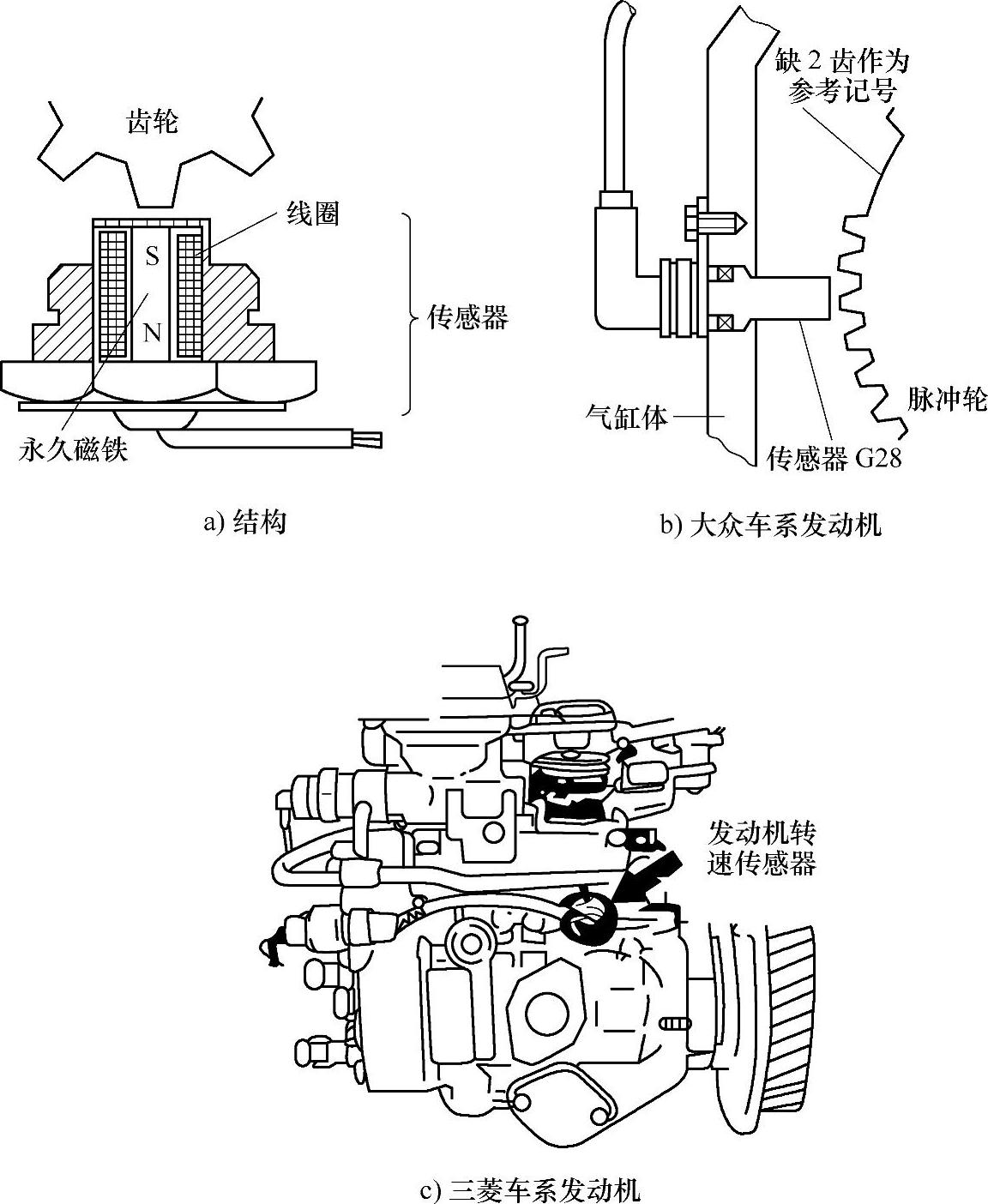 齿轮

线圈

S

N

传感器

永久磁铁

a) 结构

缺 2 齿作为参考记号

脉冲轮

气缸体

传感器 G28

b) 大众车系发动机

发动机转速传感器

c) 三菱车系发动机