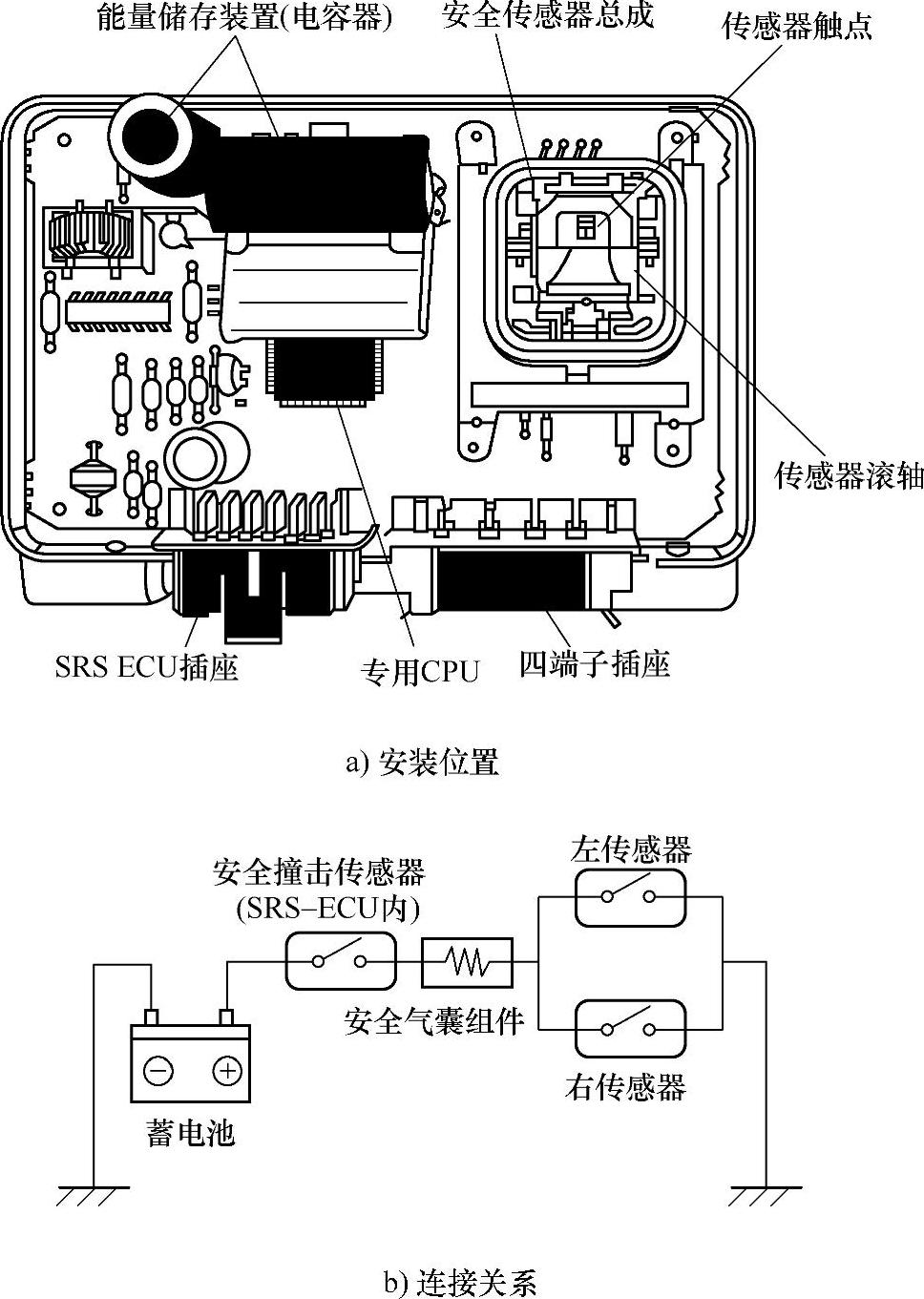 能量储存装置(电容器)
安全传感器总成
传感器触点
传感器滚轴
SRS ECU插座
专用CPU
四端子插座

a) 安装位置

安全撞击传感器
(SRS–ECU内)
左传感器
安全气囊组件
右传感器
蓄电池

b) 连接关系