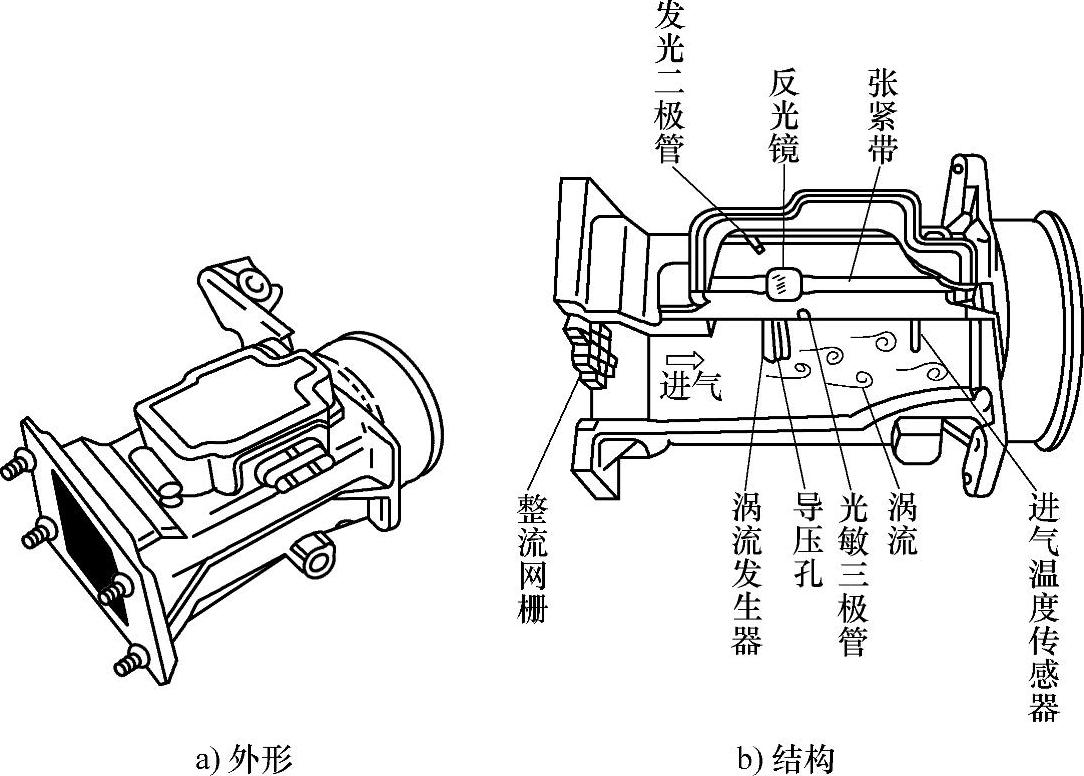 发光二极管
反光镜
张紧带
进气
整流网栅
涡流发生器
导压孔
光敏三极管
涡流
进气温度传感器
a) 外形
b) 结构