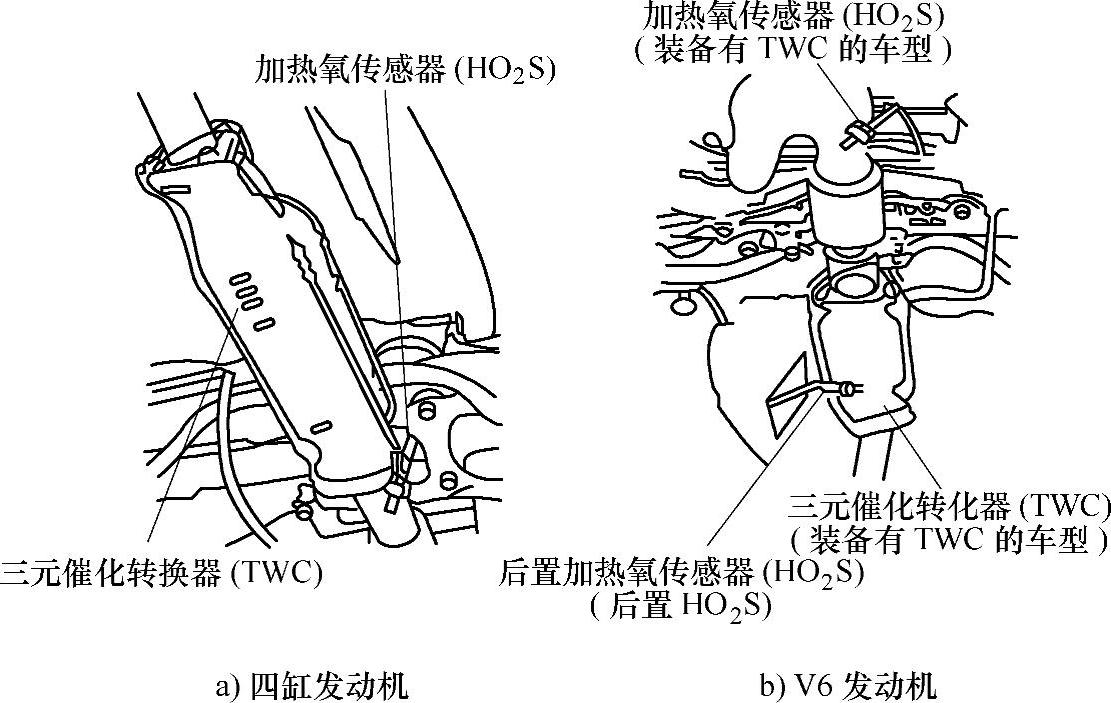 加热氧传感器 ($HO_2S$)

三元催化转换器 (TWC)

a) 四缸发动机

加热氧传感器 ($HO_2S$)
( 装备有 TWC 的车型 )

三元催化转化器 (TWC)
( 装备有 TWC 的车型 )

后置加热氧传感器 ($HO_2S$)
( 后置 $HO_2S$)

b) V6 发动机