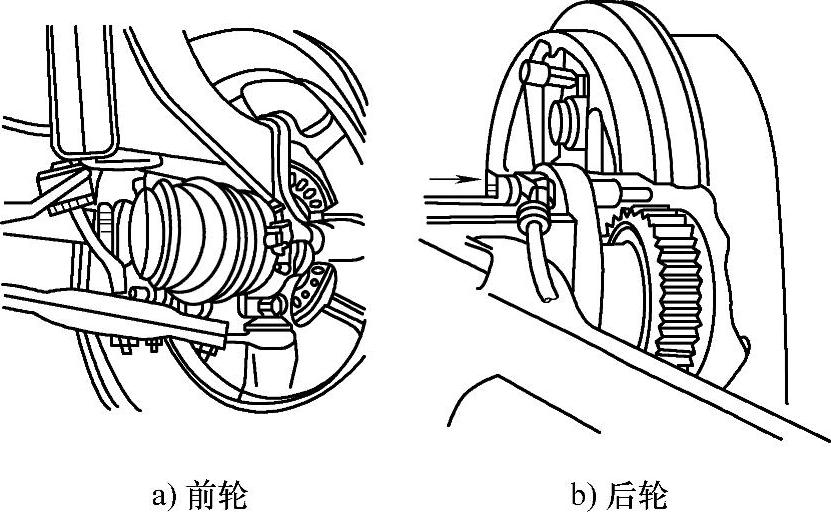 a) 前轮

b) 后轮