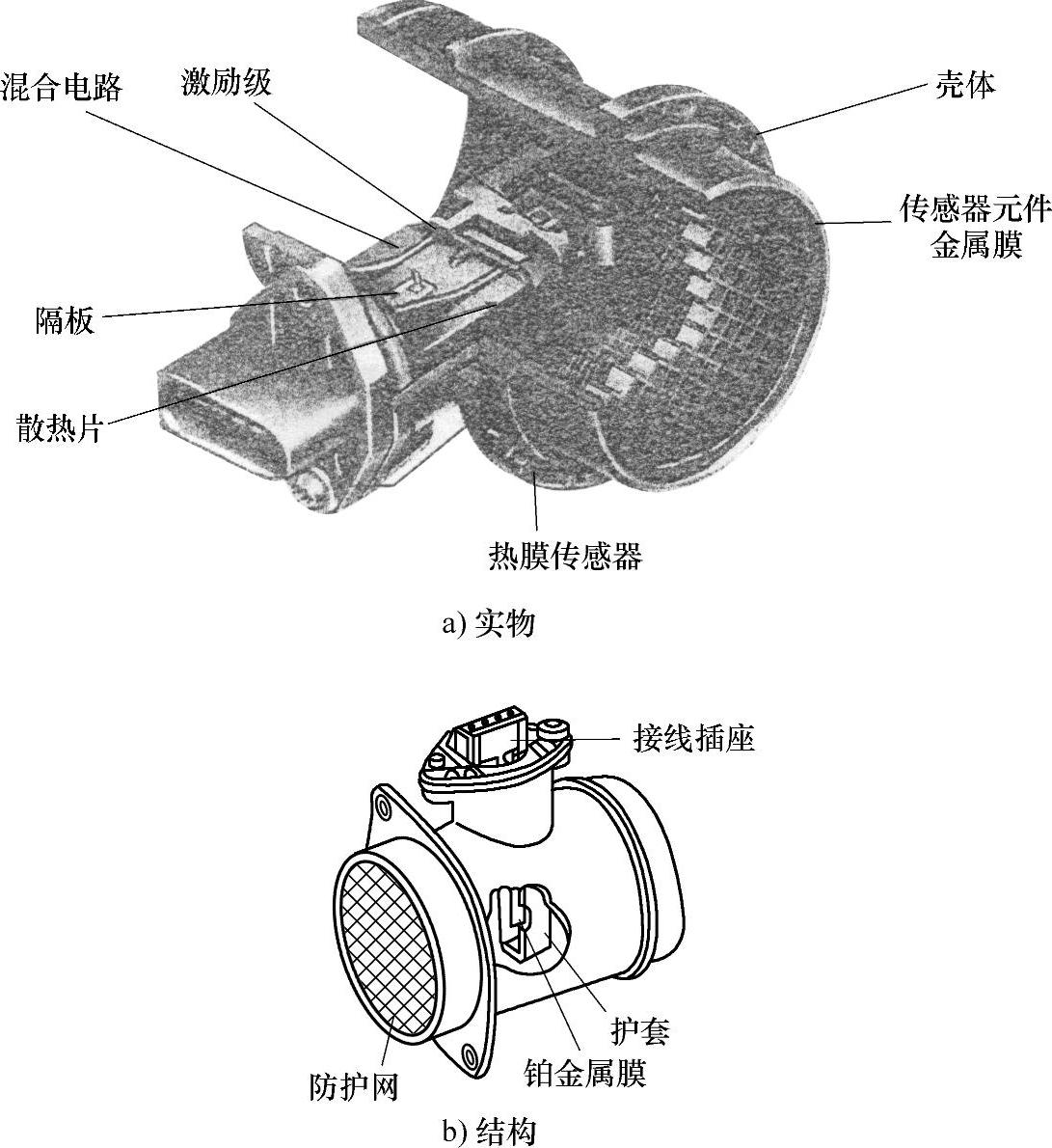 混合电路

激励级

壳体

传感器元件
金属膜

隔板

散热片

热膜传感器

a) 实物

接线插座

护套

铂金属膜

防护网

b) 结构