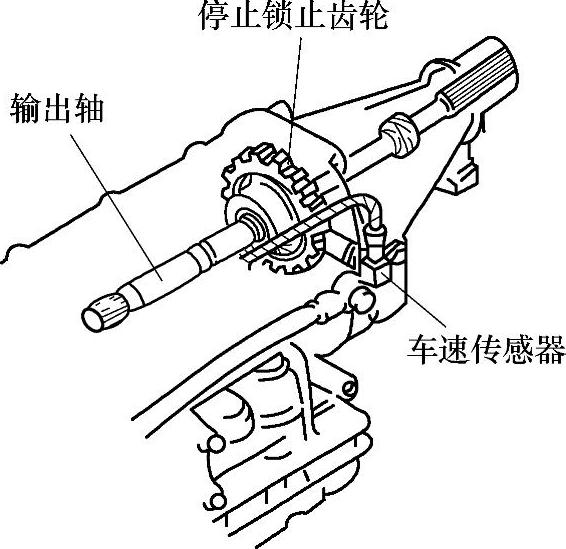 停止锁止齿轮

输出轴

车速传感器