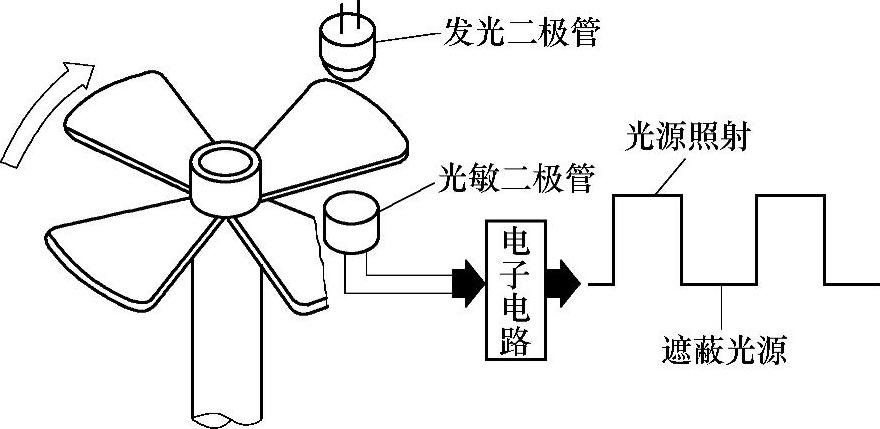 发光二极管

光敏二极管

电子电路

光源照射

遮蔽光源