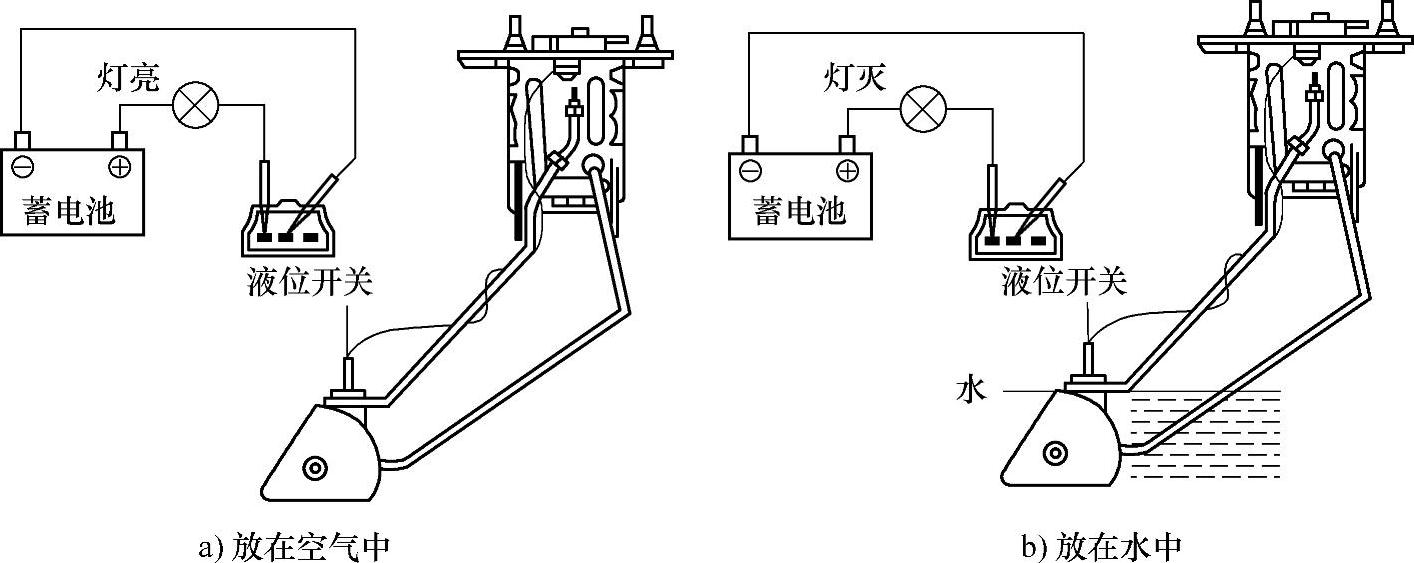 灯亮
⊖ ⊕
蓄电池
液位开关
a) 放在空气中

灯灭
⊖ ⊕
蓄电池
液位开关
水
b) 放在水中